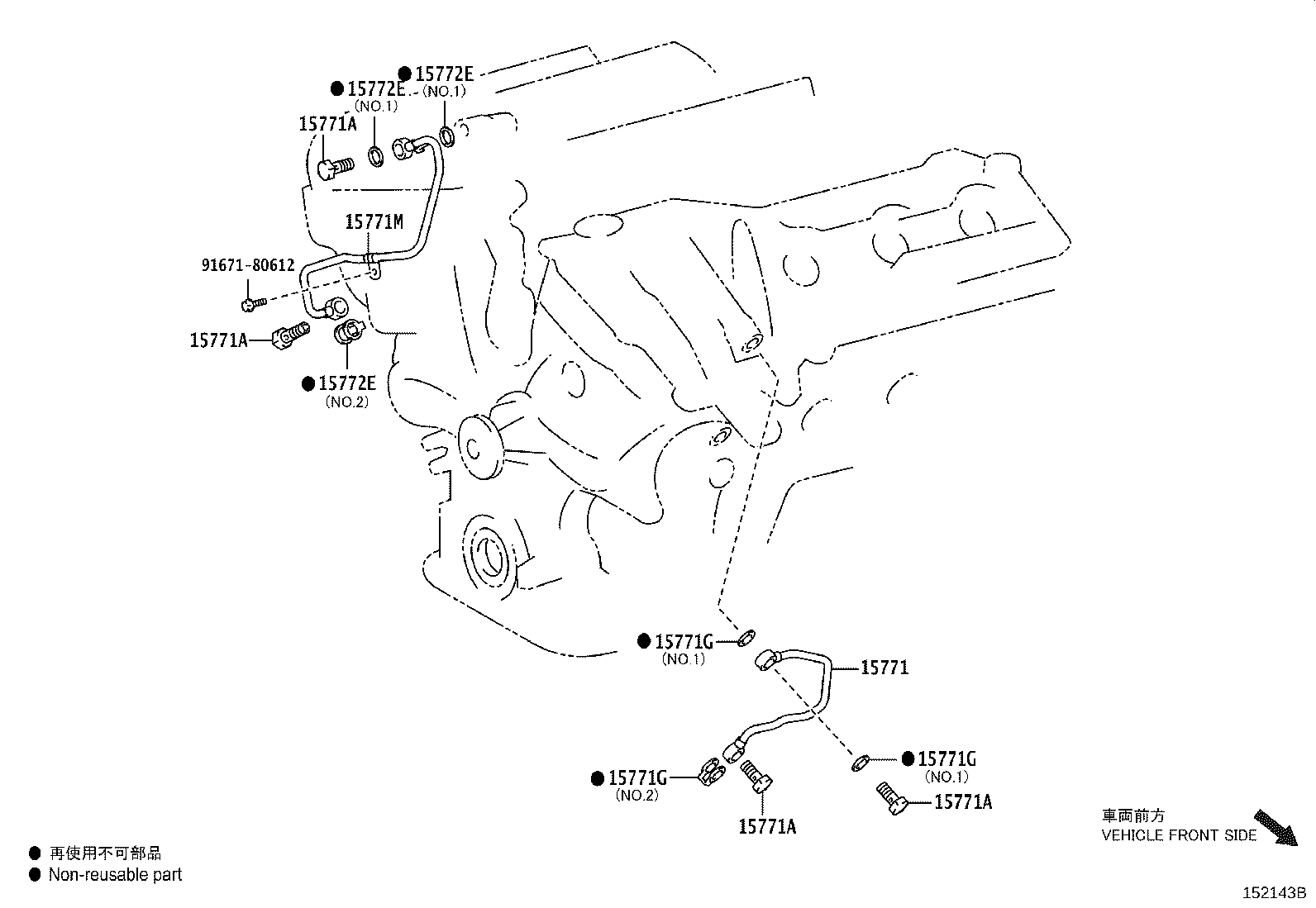 ● 15772E
(NO.1)

● 15772E
(NO.1)

15771A

15771M

91671-80612

15771A

● 15772E
(NO.2)

● 15771G
(NO.1)

15771

● 15771G
(NO.1)

● 15771G
(NO.2)

15771A

15771A

車両前方
VEHICLE FRONT SIDE

● 再使用不可部品
● Non-reusable part

152143B