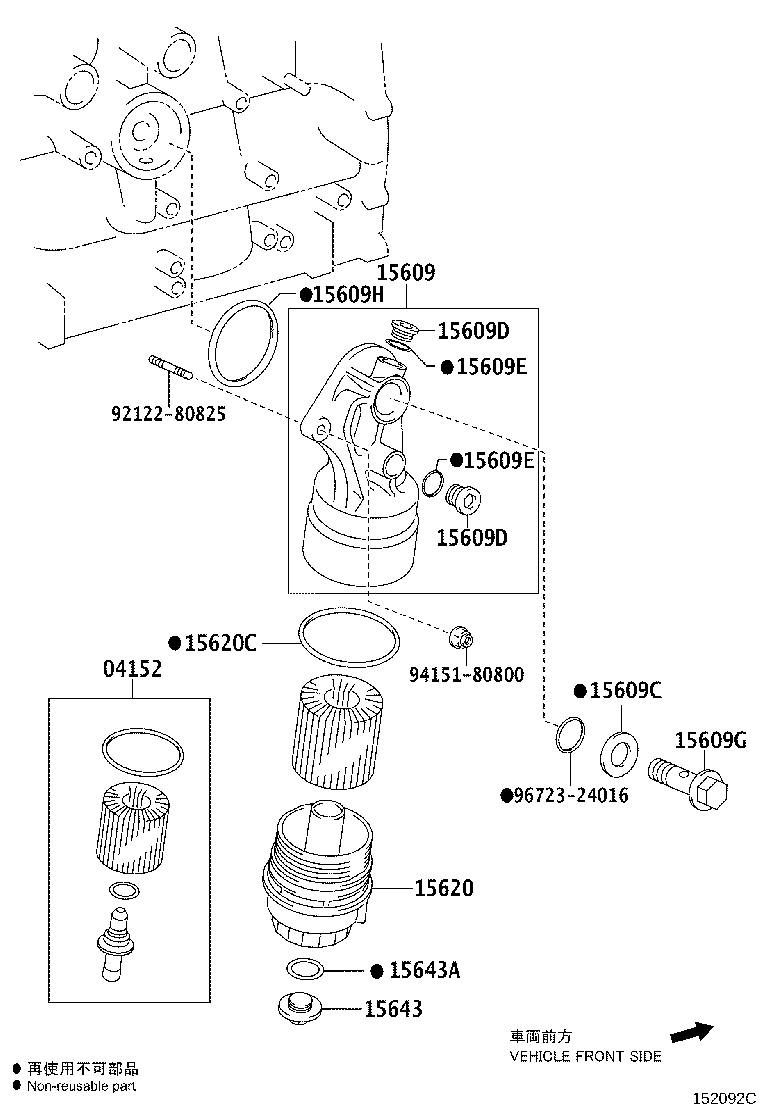 15609
●15609H
15609D
●15609E
92122-80825
●15609E
15609D
●15620C
94151-80800
04152
●15609C
15609G
●96723-24016
15620
●15643A
15643
車両前方
VEHICLE FRONT SIDE
● 再使用不可部品
● Non-reusable part
152092C