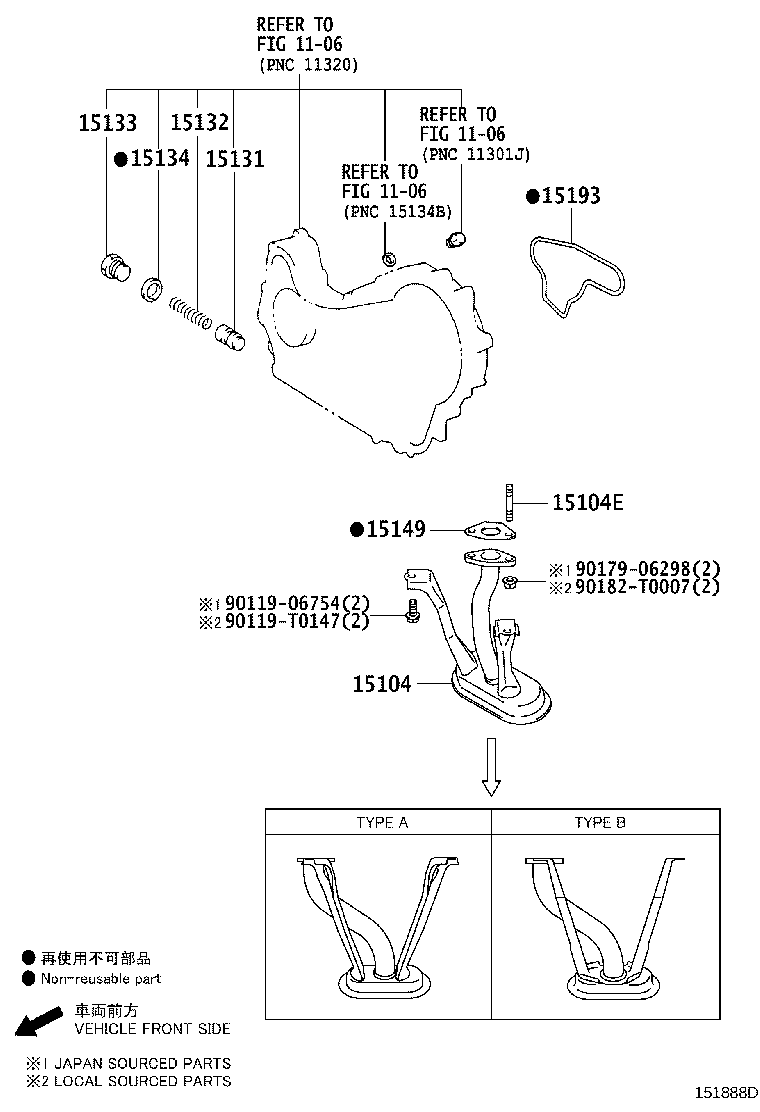 REFER TO
FIG 11-06
(PNC 11320)

15133
15132
●15134
15131

REFER TO
FIG 11-06
(PNC 11301J)

REFER TO
FIG 11-06
(PNC 15134B)

●15193

15104E
●15149
※1 90179-06298(2)
※2 90182-T0007(2)
※1 90119-06754(2)
※2 90119-T0147(2)
15104

| TYPE A | TYPE B |
|---|---|
| | |

● 再使用不可部品
● Non-reusable part

車両前方
VEHICLE FRONT SIDE

※1 JAPAN SOURCED PARTS
※2 LOCAL SOURCED PARTS

151888D