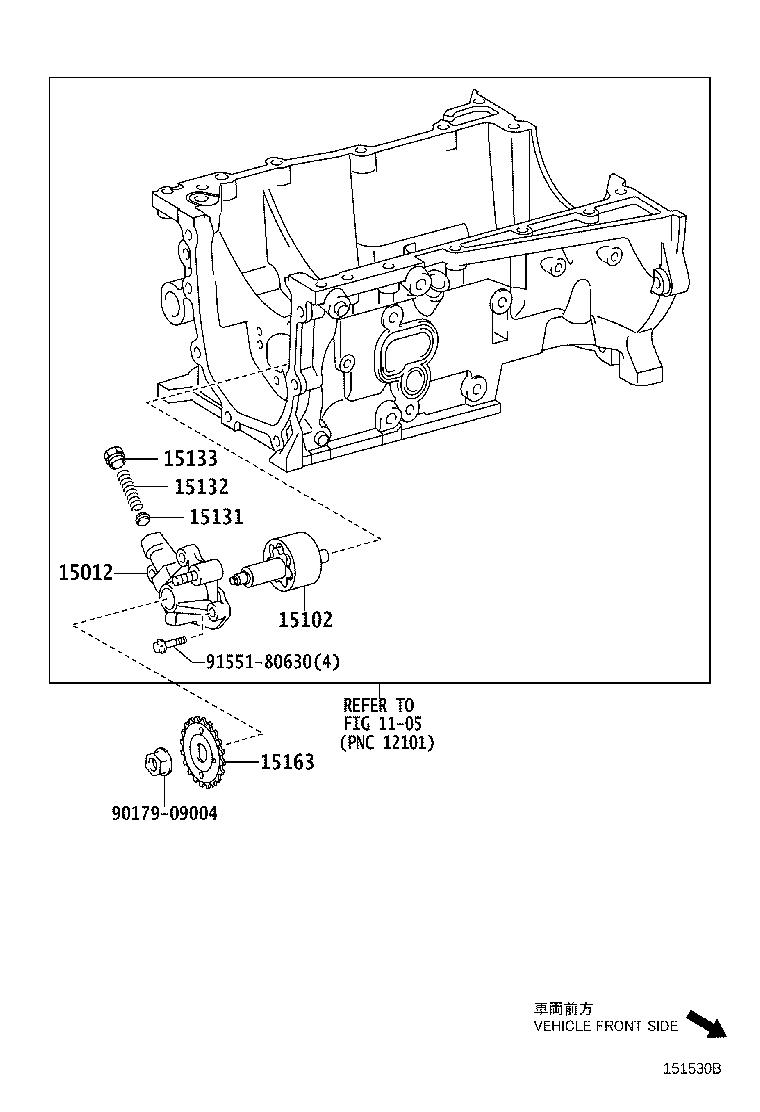 15133
15132
15131
15012
15102
91551-80630(4)
REFER TO
FIG 11-05
(PNC 12101)
15163
90179-09004
車両前方
VEHICLE FRONT SIDE
151530B