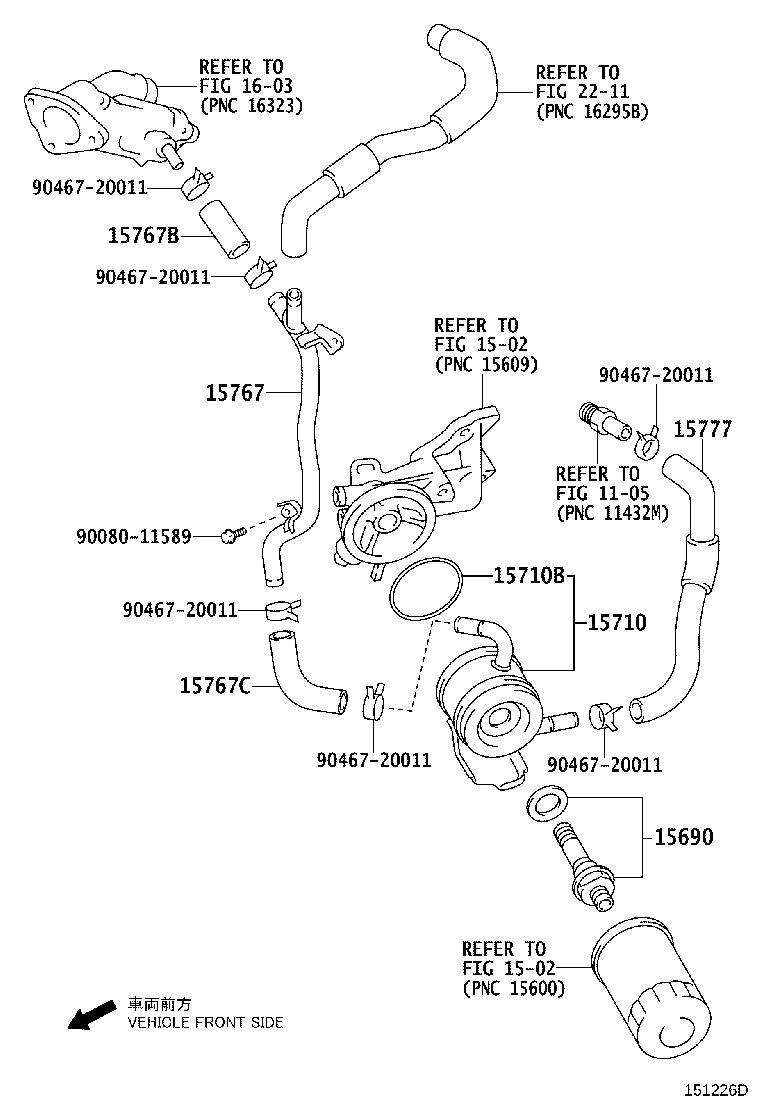 REFER TO
FIG 16-03
(PNC 16323)

REFER TO
FIG 22-11
(PNC 16295B)

90467-20011

15767B

90467-20011

REFER TO
FIG 15-02
(PNC 15609)

15767

90467-20011

15777

REFER TO
FIG 11-05
(PNC 11432M)

90080-11589

15710B

90467-20011

15710

15767C

90467-20011

90467-20011

15690

REFER TO
FIG 15-02
(PNC 15600)

車両前方
VEHICLE FRONT SIDE

151226D