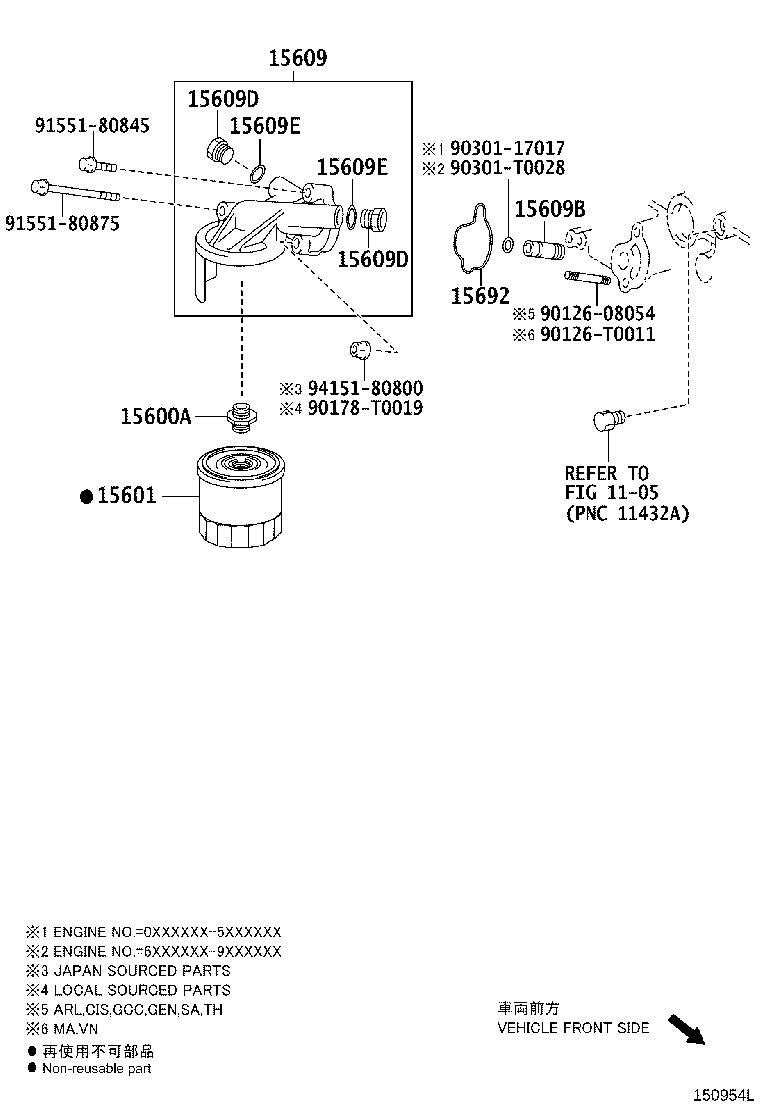 15609
15609D
15609E
91551-80845
15609E
91551-80875
15609D
※1 90301-17017
※2 90301-T0028
15609B
15692
※5 90126-08054
※6 90126-T0011
※3 94151-80800
※4 90178-T0019
15600A
● 15601
REFER TO
FIG 11-05
(PNC 11432A)

※1 ENGINE NO.=0XXXXXX-5XXXXXX
※2 ENGINE NO.=6XXXXXX-9XXXXXX
※3 JAPAN SOURCED PARTS
※4 LOCAL SOURCED PARTS
※5 ARL,CIS,GCC,GEN,SA,TH
※6 MA,VN
● 再使用不可部品
● Non-reusable part

車両前方
VEHICLE FRONT SIDE

150954L