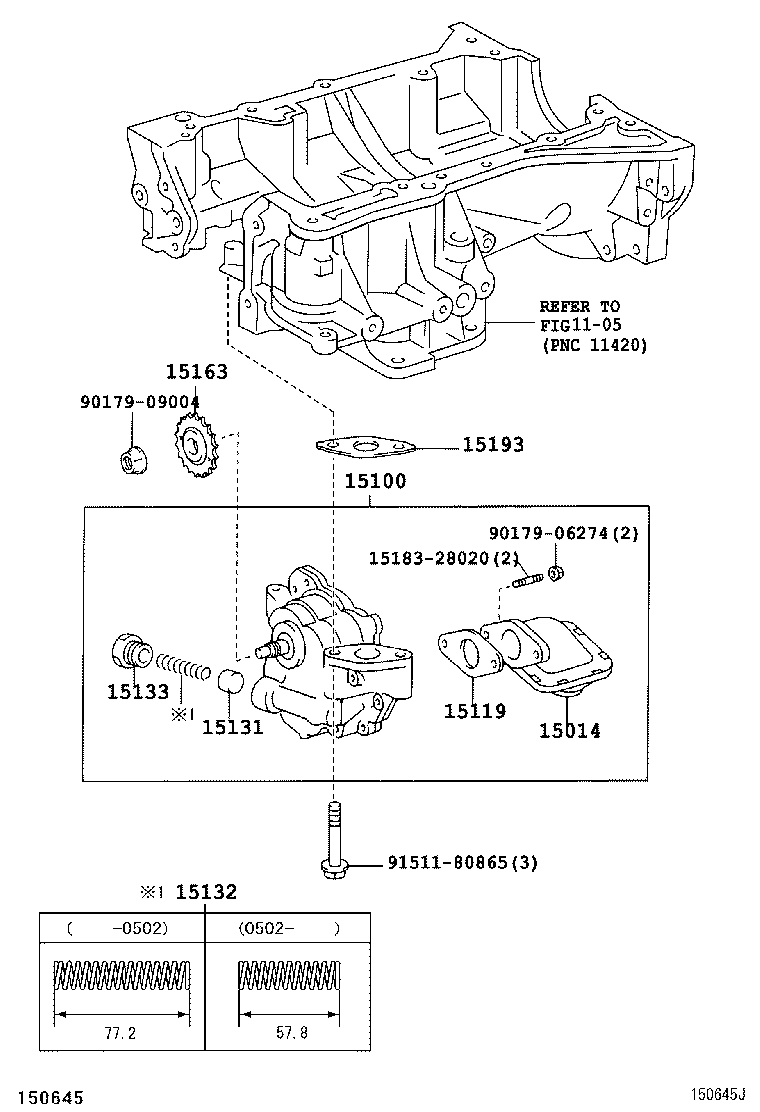 REFER TO
FIG11-05
(PNC 11420)

15163
90179-09004

15193
15100

90179-06274(2)
15183-28020(2)

15133
※1
15131
15119
15014

91511-80865(3)

※1 15132

| ( -0502) | (0502- ) |
|---|---|
| 77.2 | 57.8 |

150645
150645J