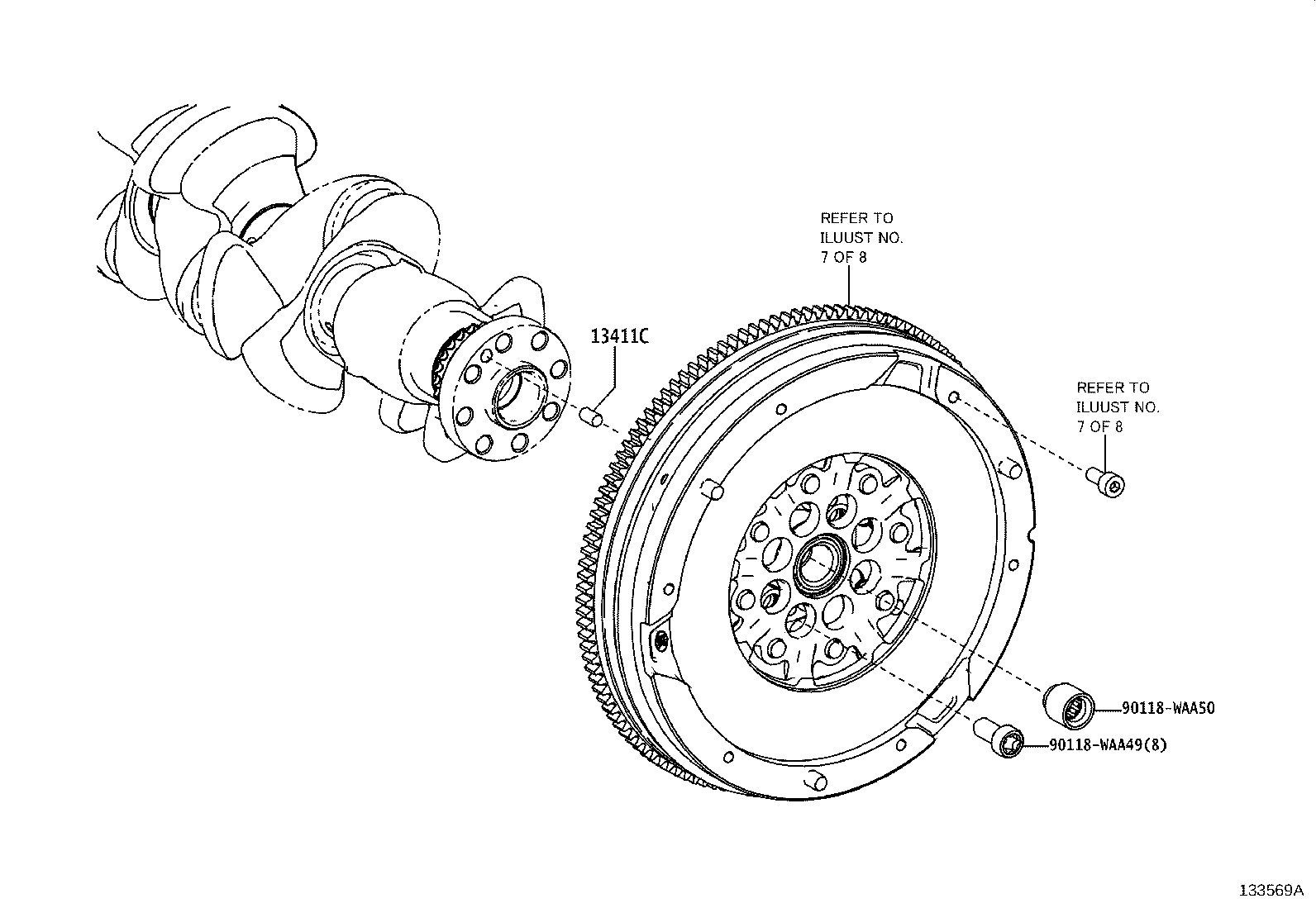 REFER TO
ILUUST NO.
7 OF 8

13411C

REFER TO
ILUUST NO.
7 OF 8

90118-WAA50

90118-WAA49(8)

133569A