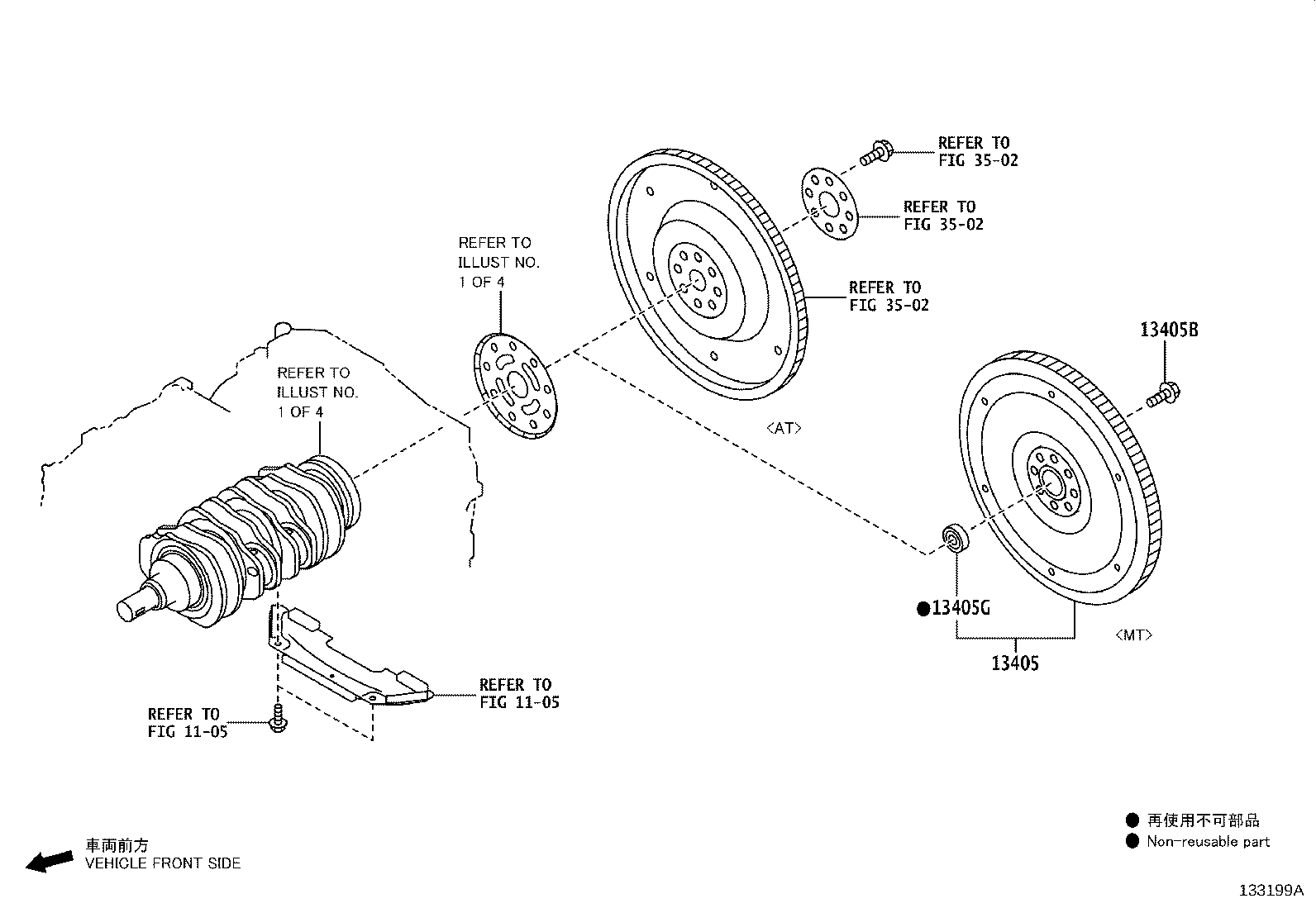 REFER TO
FIG 35-02

REFER TO
FIG 35-02

REFER TO
ILLUST NO.
1 OF 4

REFER TO
FIG 35-02

13405B

REFER TO
ILLUST NO.
1 OF 4

<AT>

●13405G

<MT>

13405

REFER TO
FIG 11-05

REFER TO
FIG 11-05

● 再使用不可部品
● Non-reusable part

車両前方
VEHICLE FRONT SIDE

133199A