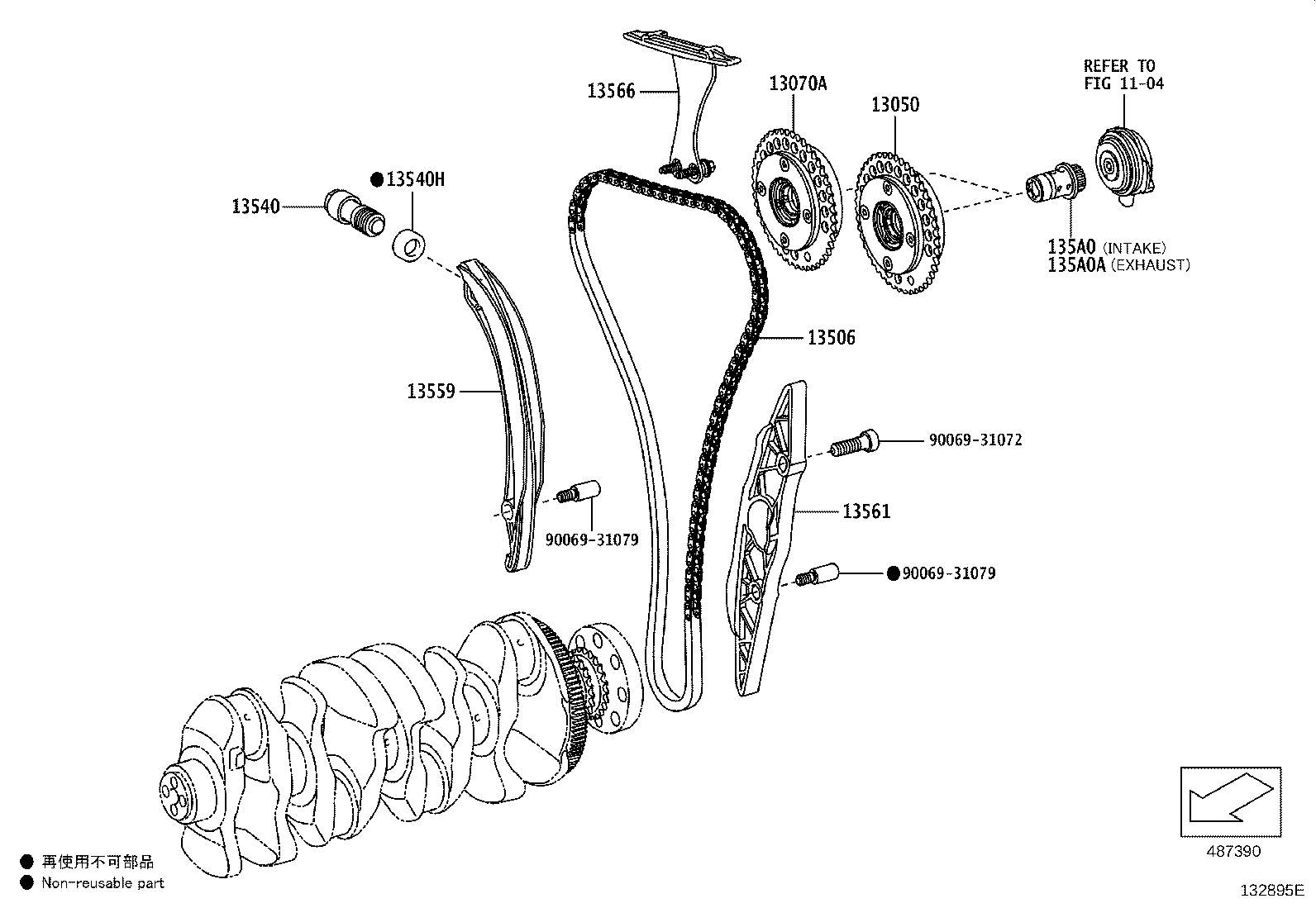 13566
13070A
13050
REFER TO
FIG 11-04
●13540H
13540
135A0 (INTAKE)
135A0A (EXHAUST)
13506
13559
90069-31072
13561
90069-31079
●90069-31079
487390
● 再使用不可部品
● Non-reusable part
132895E