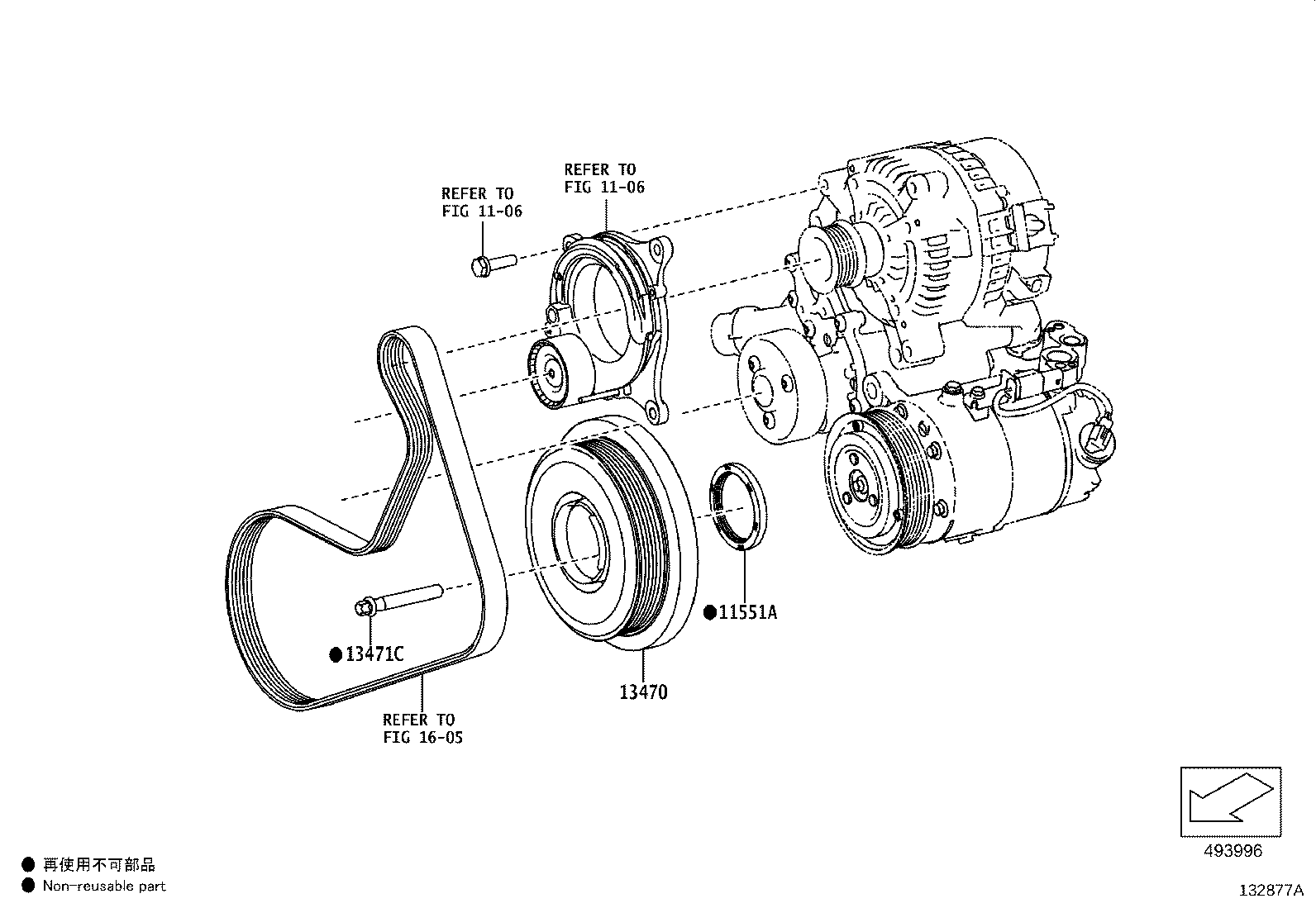 REFER TO
FIG 11-06

REFER TO
FIG 11-06

●11551A

●13471C

13470

REFER TO
FIG 16-05

493996

● 再使用不可部品
● Non-reusable part

132877A