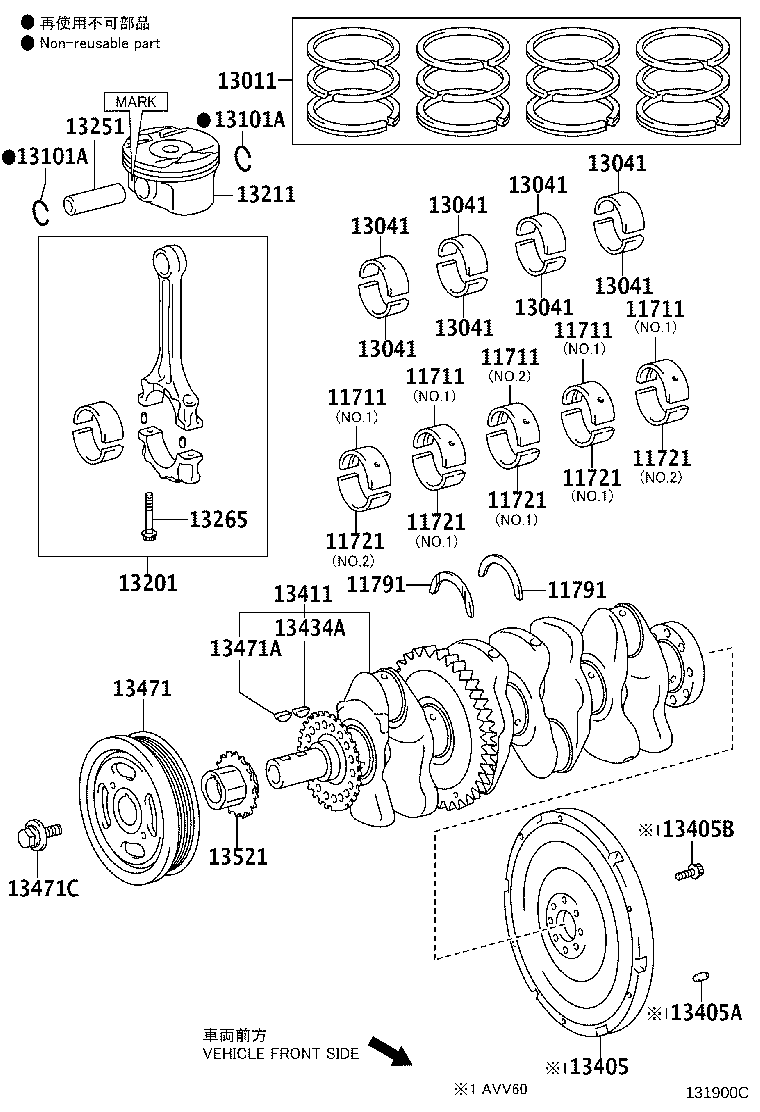 ● 再使用不可部品
● Non-reusable part

13011

MARK
13251
●13101A
●13101A
13211

13041
13041
13041
13041
13041
13041
13041
13041

11711
(NO.1)
11711
(NO.1)
11711
(NO.2)
11711
(NO.1)
11711
(NO.1)

11721
(NO.2)
11721
(NO.1)
11721
(NO.1)
11721
(NO.1)
11721
(NO.2)

13265
13201

11791
11791

13411
13434A
13471A
13471
13521
13471C

※1 13405B
※1 13405A
※1 13405

車両前方
VEHICLE FRONT SIDE

※1 AVV60

131900C