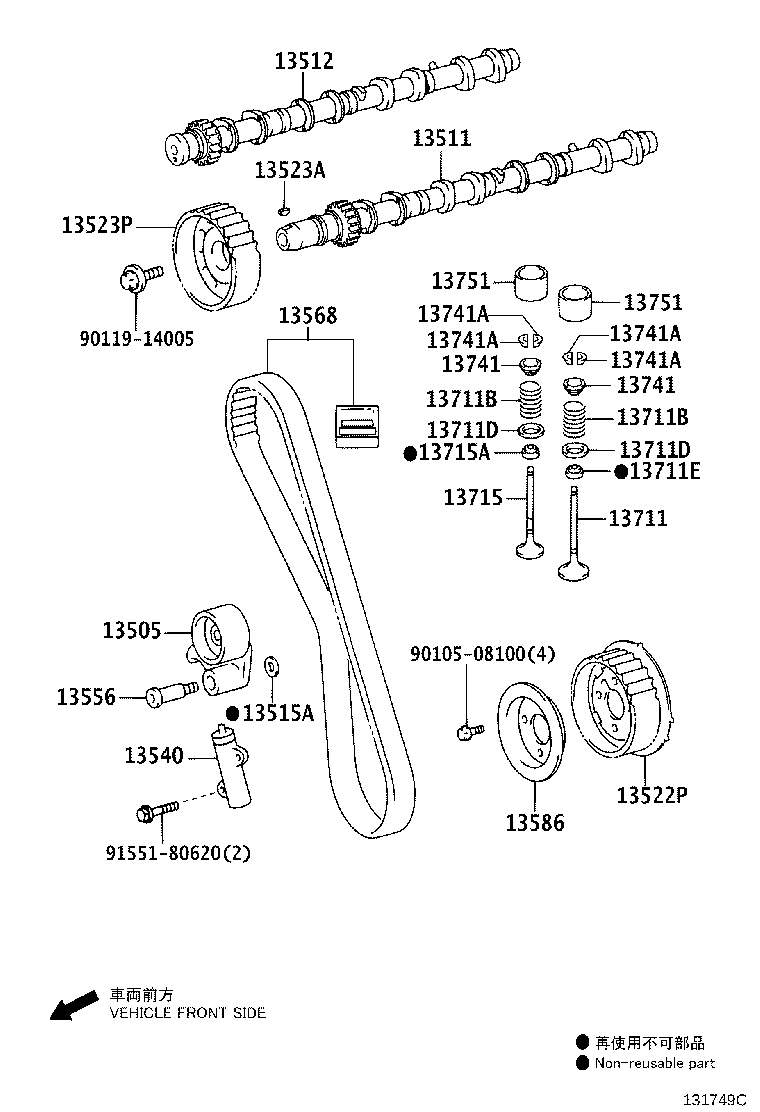 13512
13511
13523A
13523P
90119-14005
13568
13751
13751
13741A
13741A
13741A
13741A
13741
13741
13711B
13711B
13711D
13711D
●13715A
●13711E
13715
13711
13505
13556
●13515A
13540
91551-80620(2)
90105-08100(4)
13586
13522P

車両前方
VEHICLE FRONT SIDE

● 再使用不可部品
● Non-reusable part

131749C