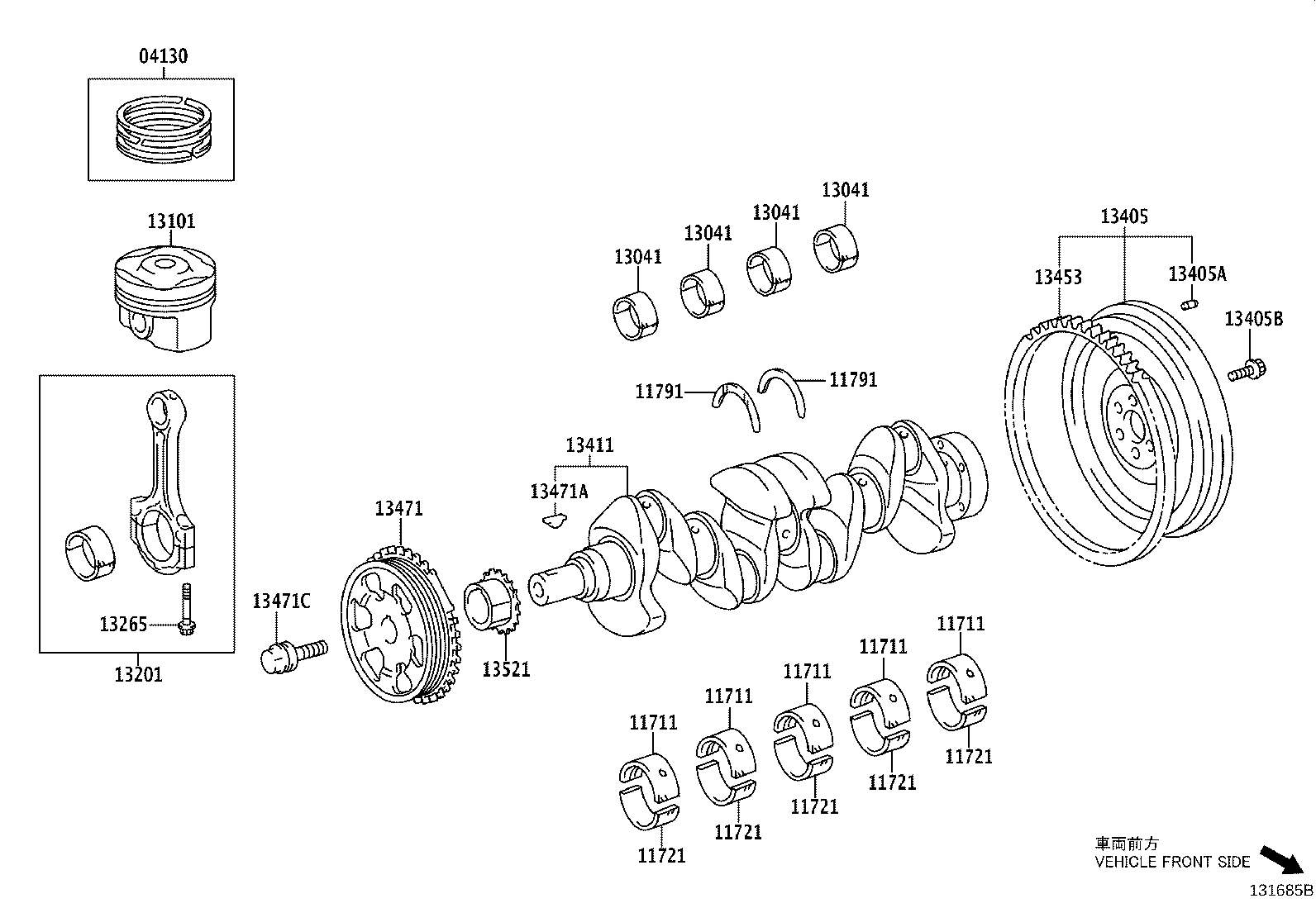 04130

13101

13265

13201

13471C

13471

13521

13471A

13411

13041
13041
13041
13041

11791
11791

13405
13453
13405A
13405B

11711
11711
11711
11711
11711

11721
11721
11721
11721
11721

車両前方
VEHICLE FRONT SIDE

131685B