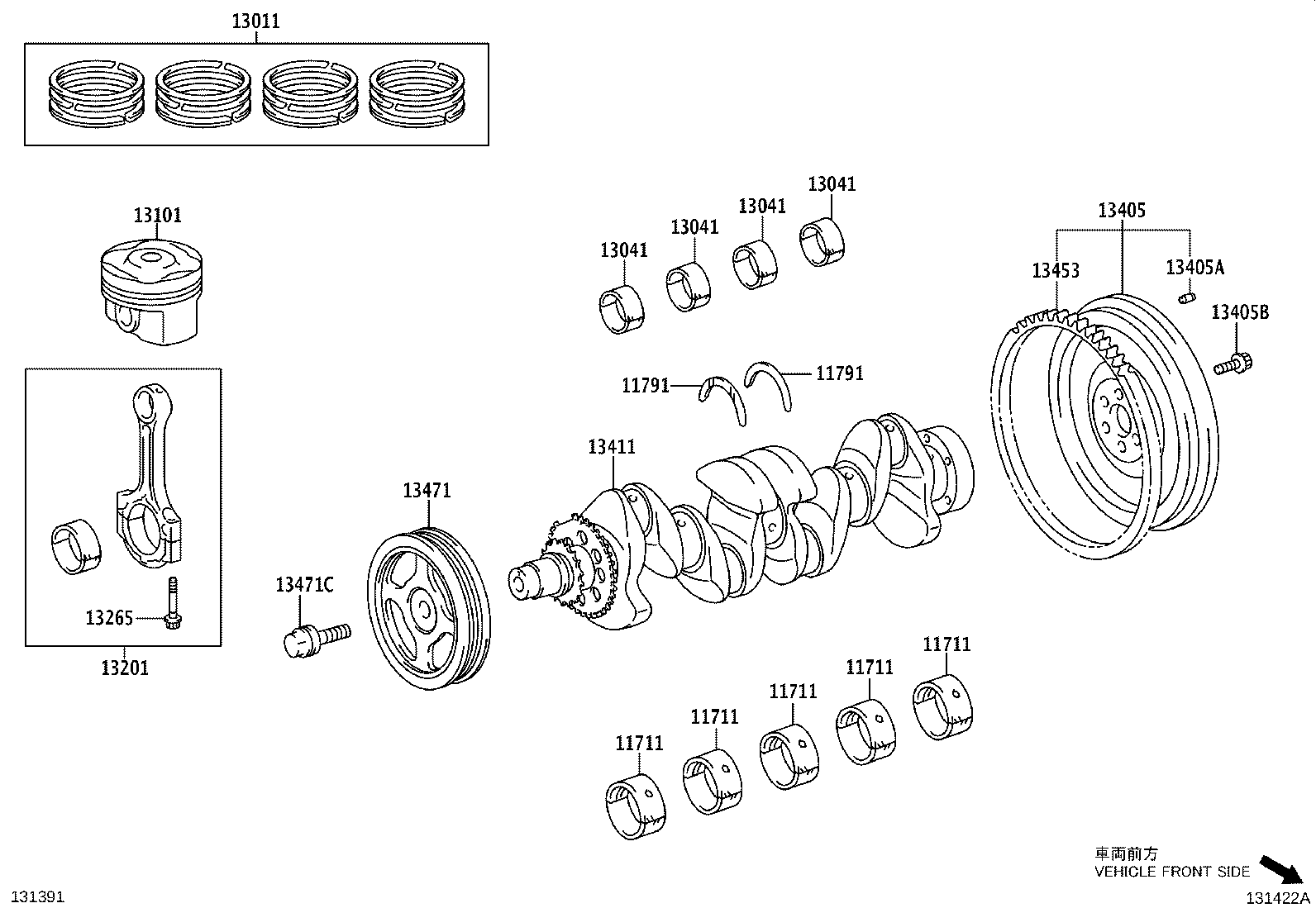 13011

13101

13041
13041
13041
13041

13405
13453
13405A
13405B

11791
11791

13411
13471
13471C
13265
13201

11711
11711
11711
11711
11711

車両前方
VEHICLE FRONT SIDE

131391
131422A