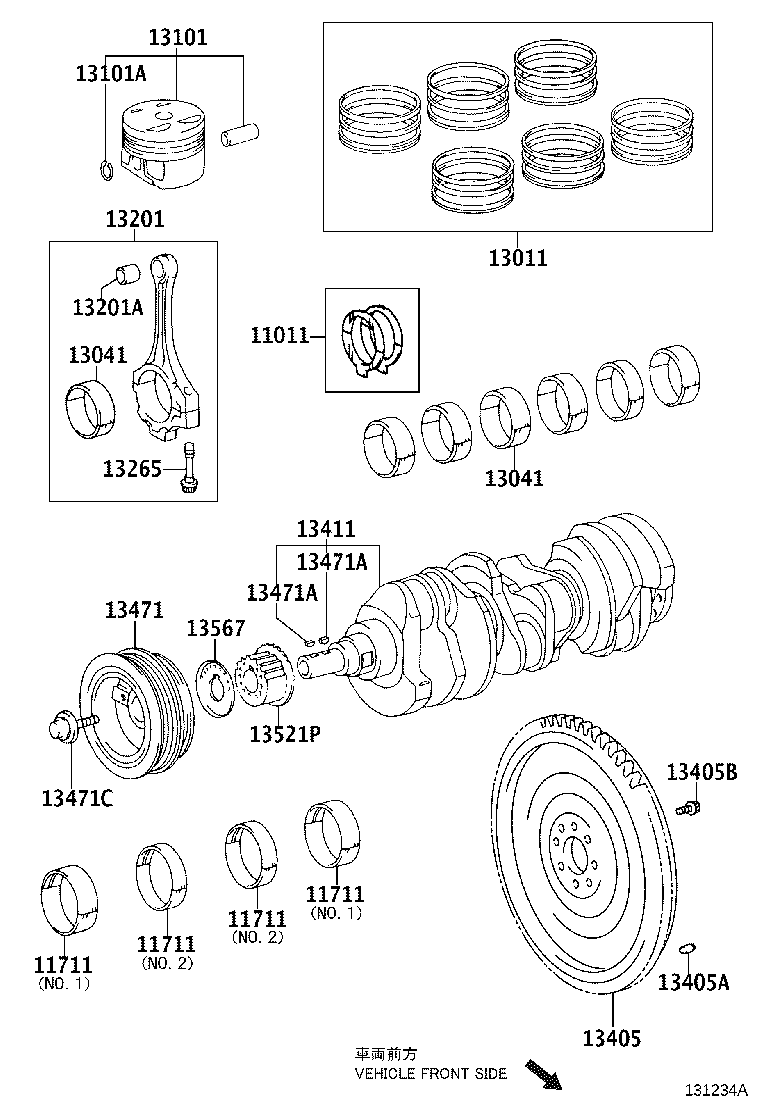 13101
13101A
13011
13201
13201A
13041
13265
11011
13041
13411
13471A
13471A
13471
13567
13521P
13471C
13405B
11711
(NO. 1)
11711
(NO. 2)
11711
(NO. 2)
11711
(NO. 1)
13405A
13405
車両前方
VEHICLE FRONT SIDE
131234A