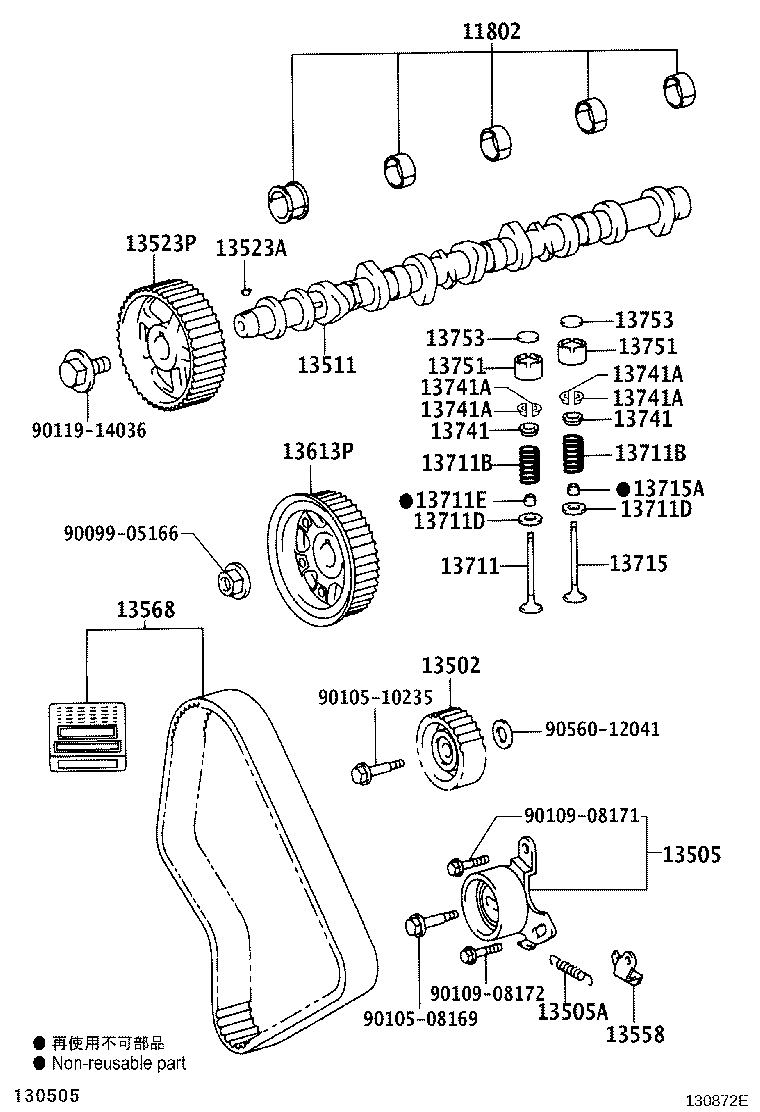 11802

13523P
13523A
13511
90119-14036

13753
13751
13741A
13741A
13741
13711B
●13711E
13711D
13711

13753
13751
13741A
13741A
13741
13711B
●13715A
13711D
13715

13613P
90099-05166

13568

13502
90105-10235
90560-12041

90109-08171
13505
90109-08172
90105-08169
13505A
13558

● 再使用不可部品
● Non-reusable part

130505

130872E