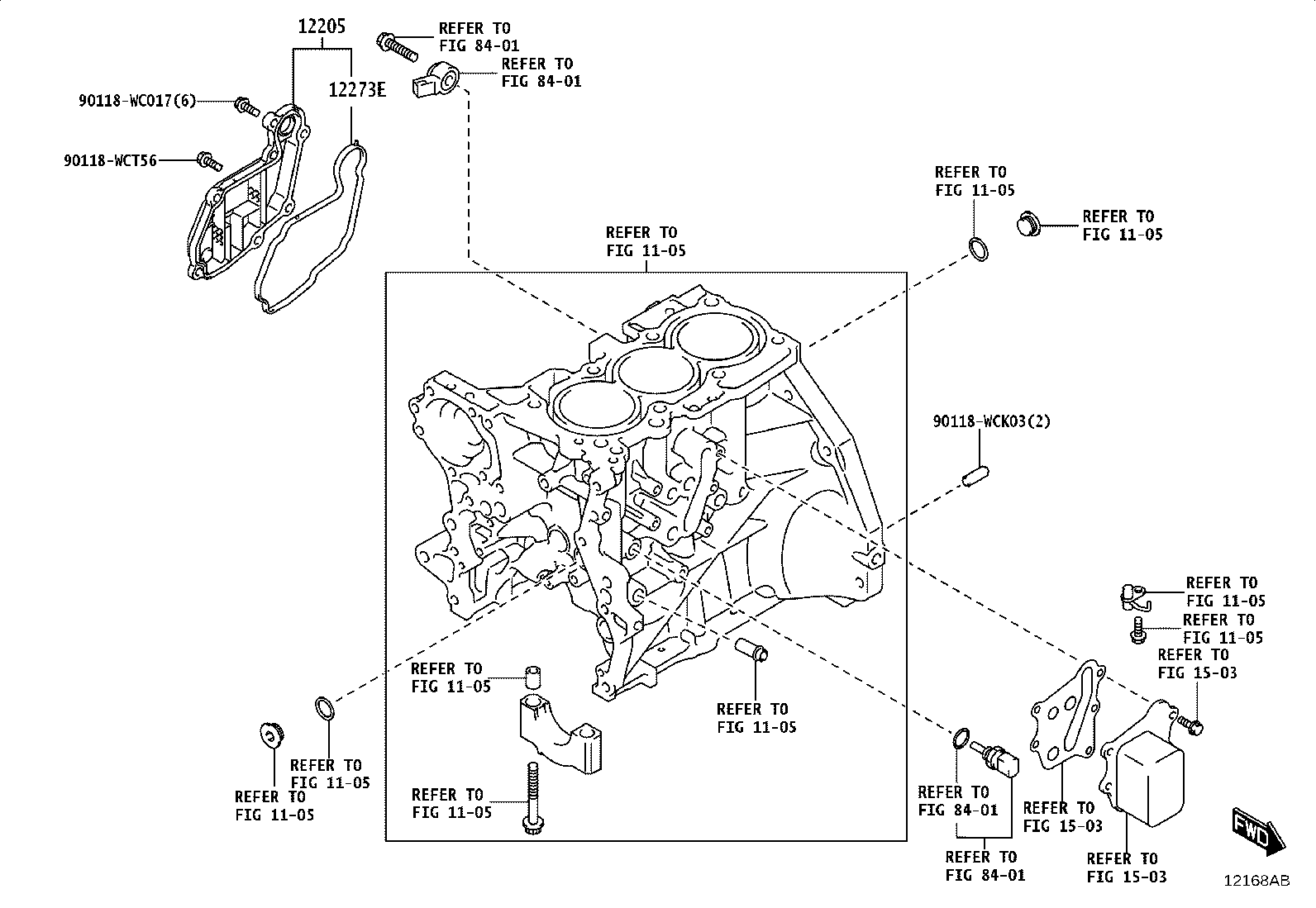 12205

REFER TO
FIG 84-01

REFER TO
FIG 84-01

12273E

90118-WC017(6)

90118-WCT56

REFER TO
FIG 11-05

REFER TO
FIG 11-05

REFER TO
FIG 11-05

90118-WCK03(2)

REFER TO
FIG 11-05

REFER TO
FIG 11-05

REFER TO
FIG 15-03

REFER TO
FIG 11-05

REFER TO
FIG 11-05

REFER TO
FIG 11-05

REFER TO
FIG 11-05

REFER TO
FIG 11-05

REFER TO
FIG 84-01

REFER TO
FIG 15-03

REFER TO
FIG 84-01

REFER TO
FIG 15-03

FWD

12168AB