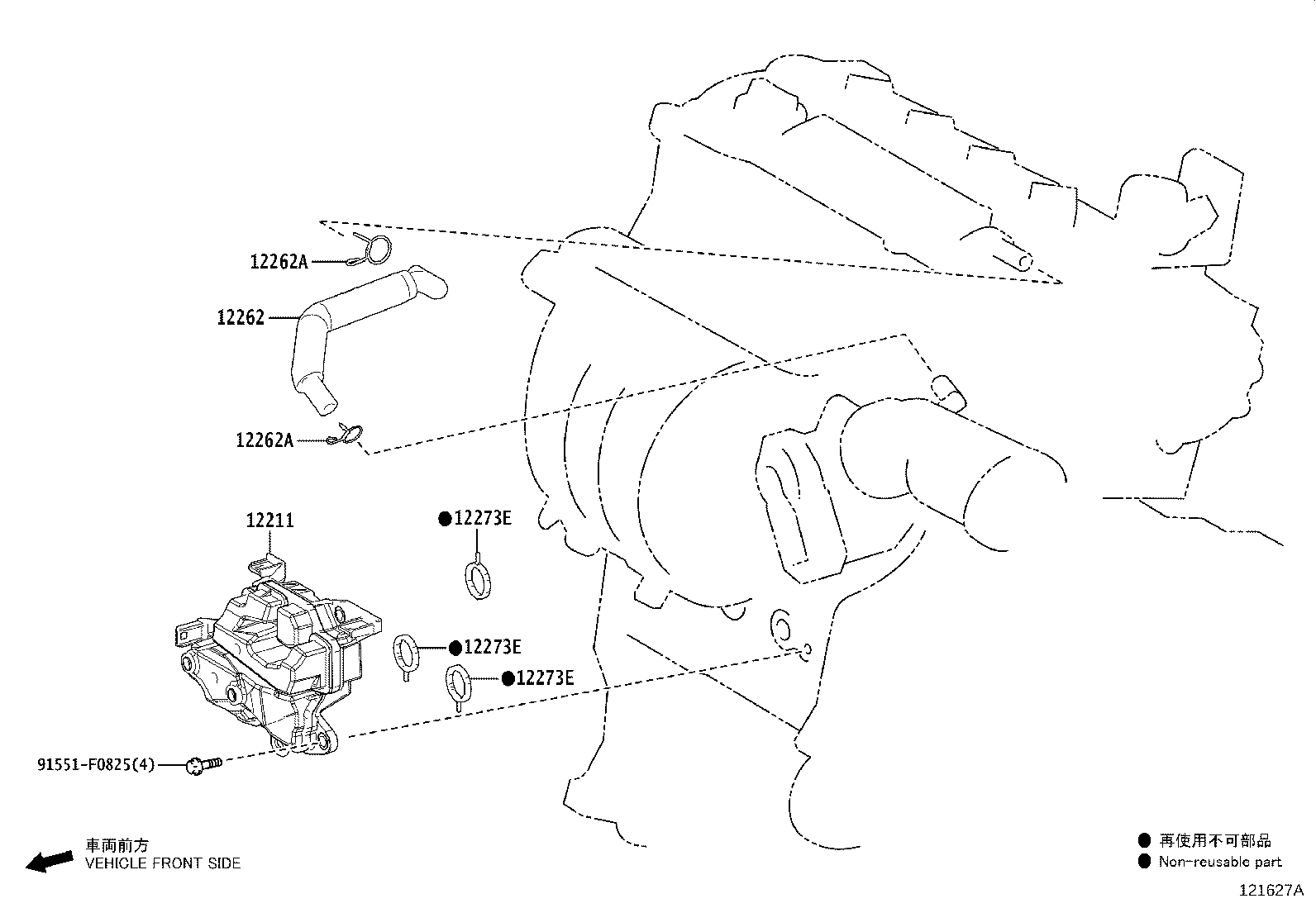 12262A

12262

12262A

12211

●12273E

●12273E

●12273E

91551-F0825(4)

車両前方
VEHICLE FRONT SIDE

● 再使用不可部品
● Non-reusable part

121627A