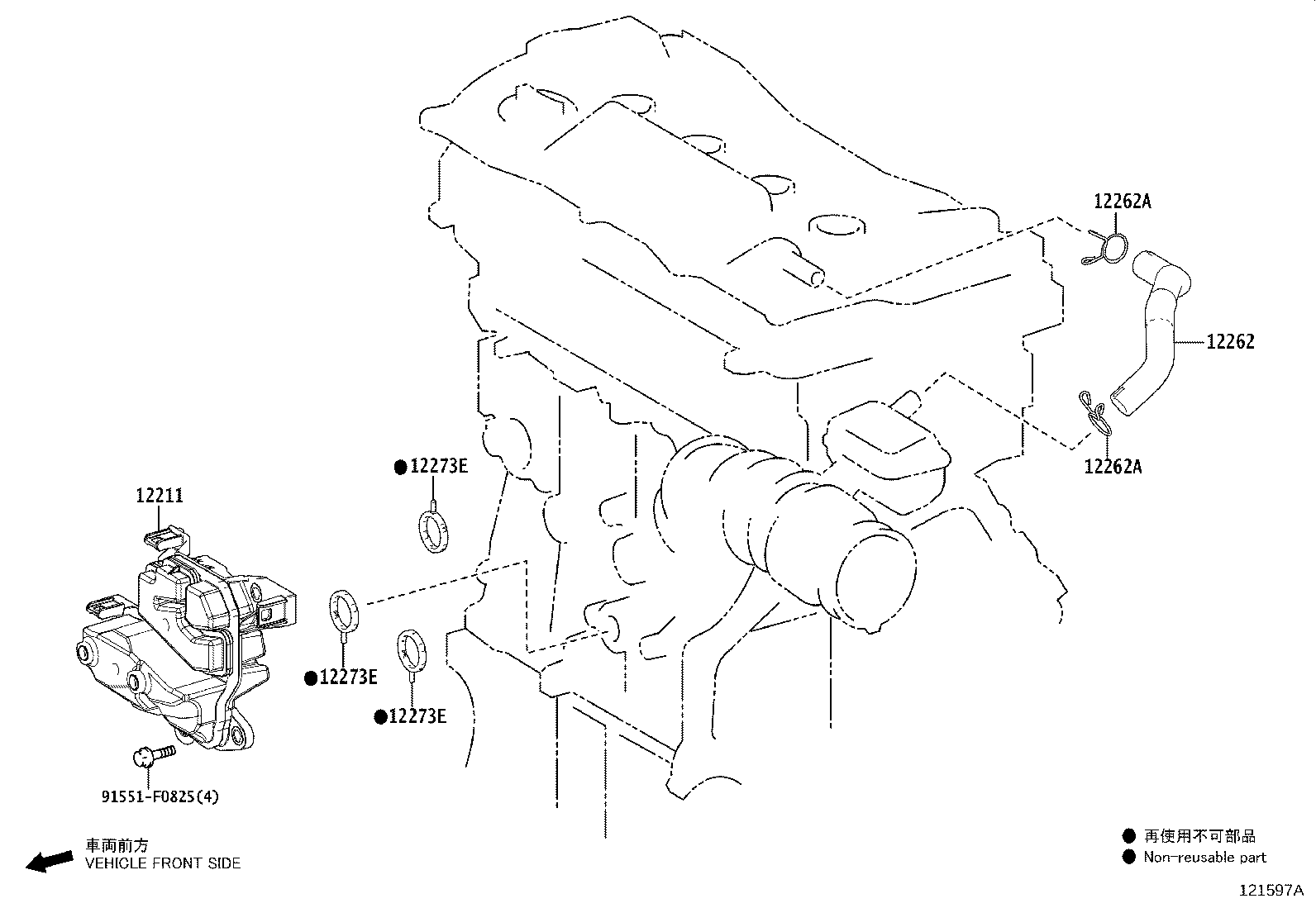 12262A

12262

12262A

●12273E

12211

●12273E

●12273E

91551-F0825(4)

車両前方
VEHICLE FRONT SIDE

● 再使用不可部品
● Non-reusable part

121597A