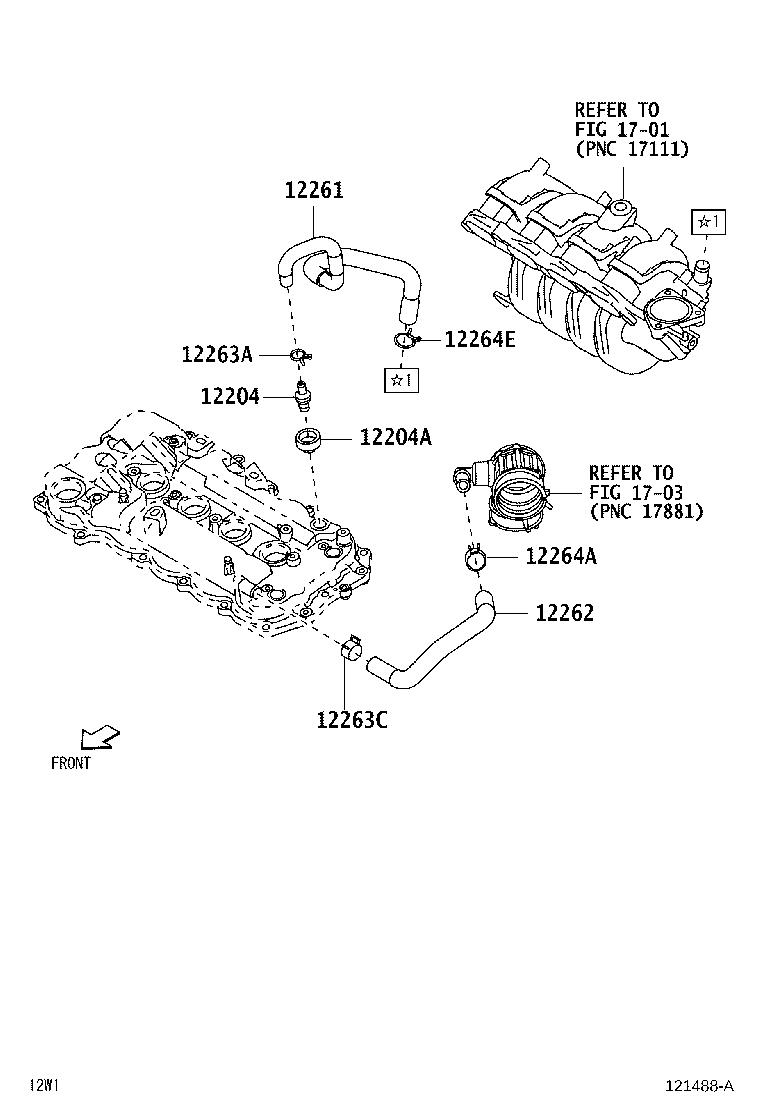 REFER TO
FIG 17-01
(PNC 17111)

12261

☆1

12263A

12264E

☆1

12204

12204A

REFER TO
FIG 17-03
(PNC 17881)

12264A

12262

12263C

FRONT

12W1

121488-A