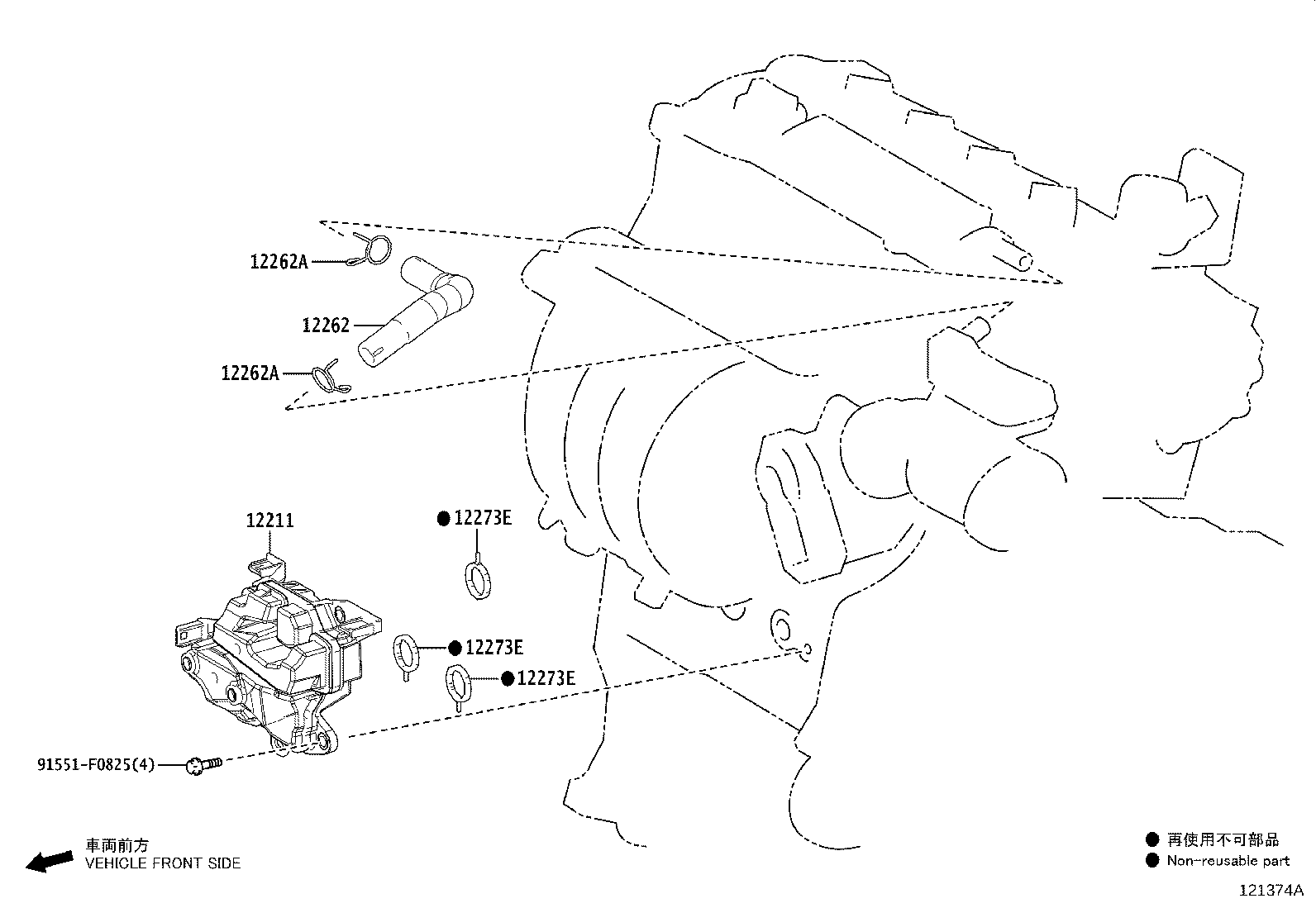 12262A
12262
12262A
12211
● 12273E
● 12273E
● 12273E
91551-F0825(4)
車両前方
VEHICLE FRONT SIDE
● 再使用不可部品
● Non-reusable part
121374A