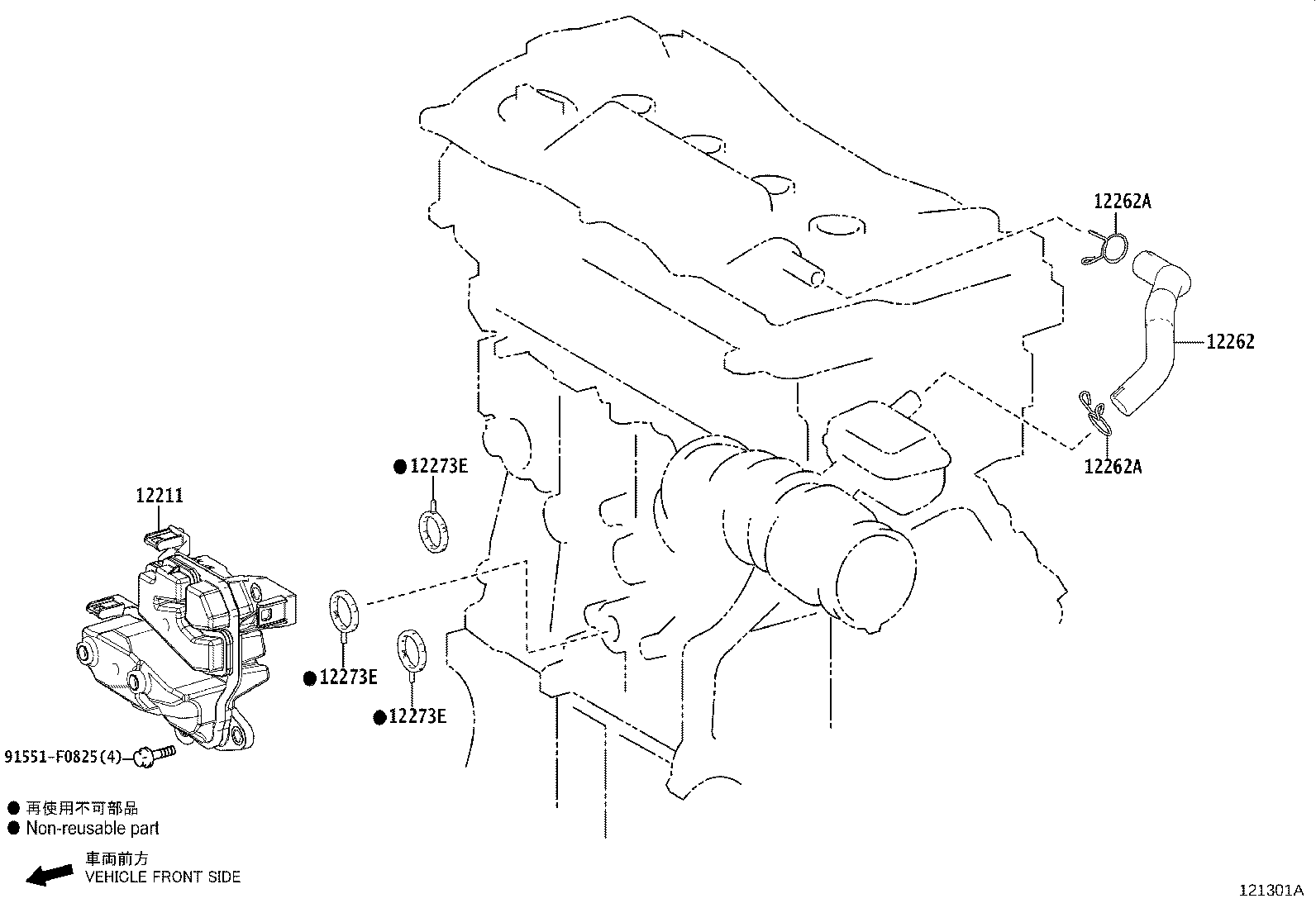 12262A

12262

12262A

●12273E

12211

●12273E

●12273E

91551-F0825(4)

● 再使用不可部品
● Non-reusable part

車両前方
VEHICLE FRONT SIDE

121301A