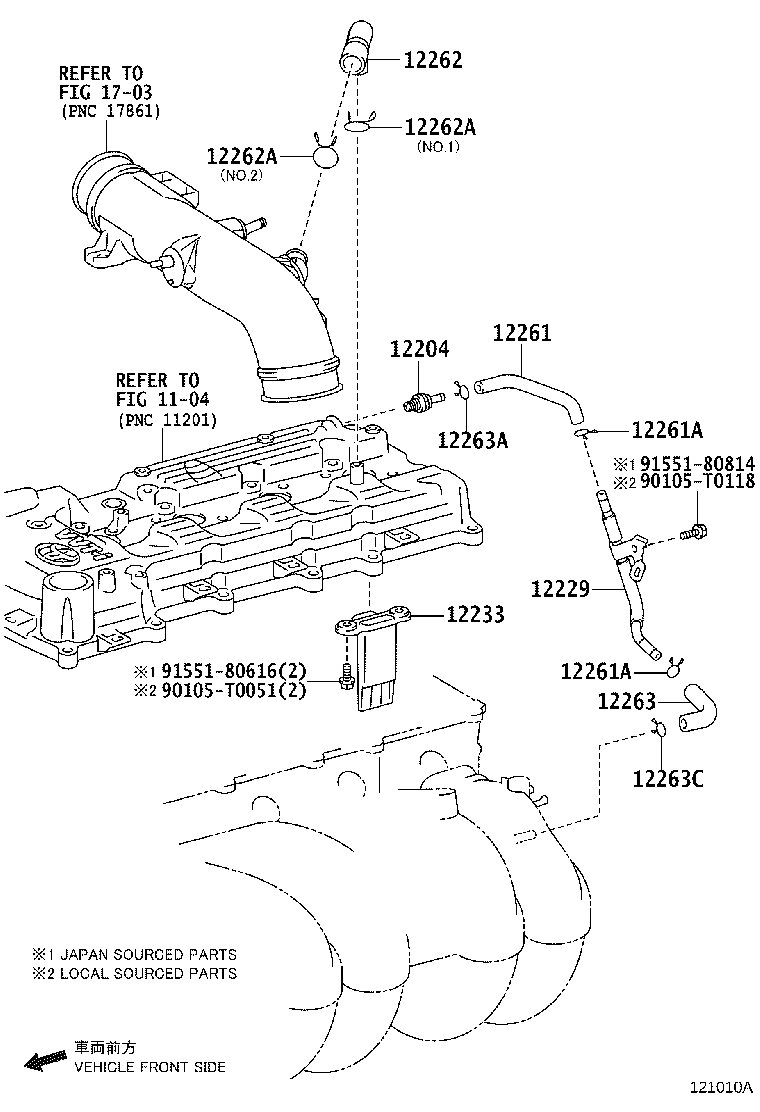 REFER TO
FIG 17-03
(PNC 17861)

12262

12262A
(NO.1)

12262A
(NO.2)

REFER TO
FIG 11-04
(PNC 11201)

12204

12261

12263A

12261A

※1 91551-80814
※2 90105-T0118

12229

12233

※1 91551-80616(2)
※2 90105-T0051(2)

12261A

12263

12263C

※1 JAPAN SOURCED PARTS
※2 LOCAL SOURCED PARTS

車両前方
VEHICLE FRONT SIDE

121010A