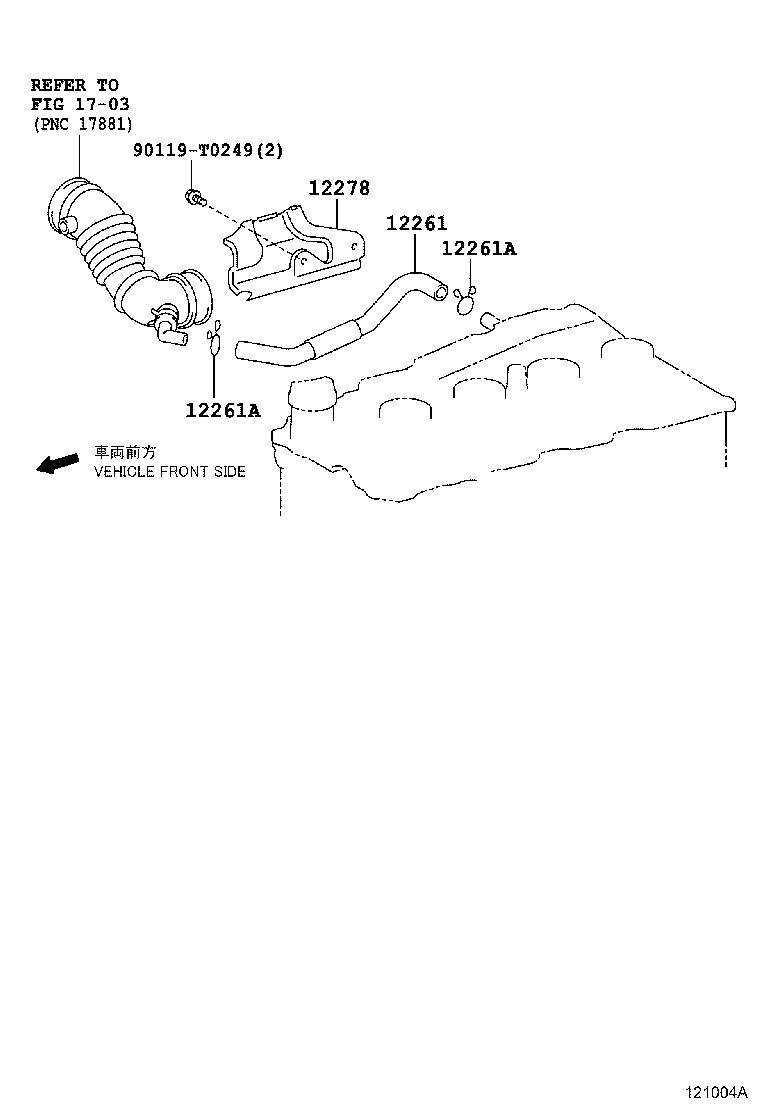 REFER TO
FIG 17-03
(PNC 17881)

90119-T0249(2)

12278

12261

12261A

12261A

車両前方
VEHICLE FRONT SIDE

121004A