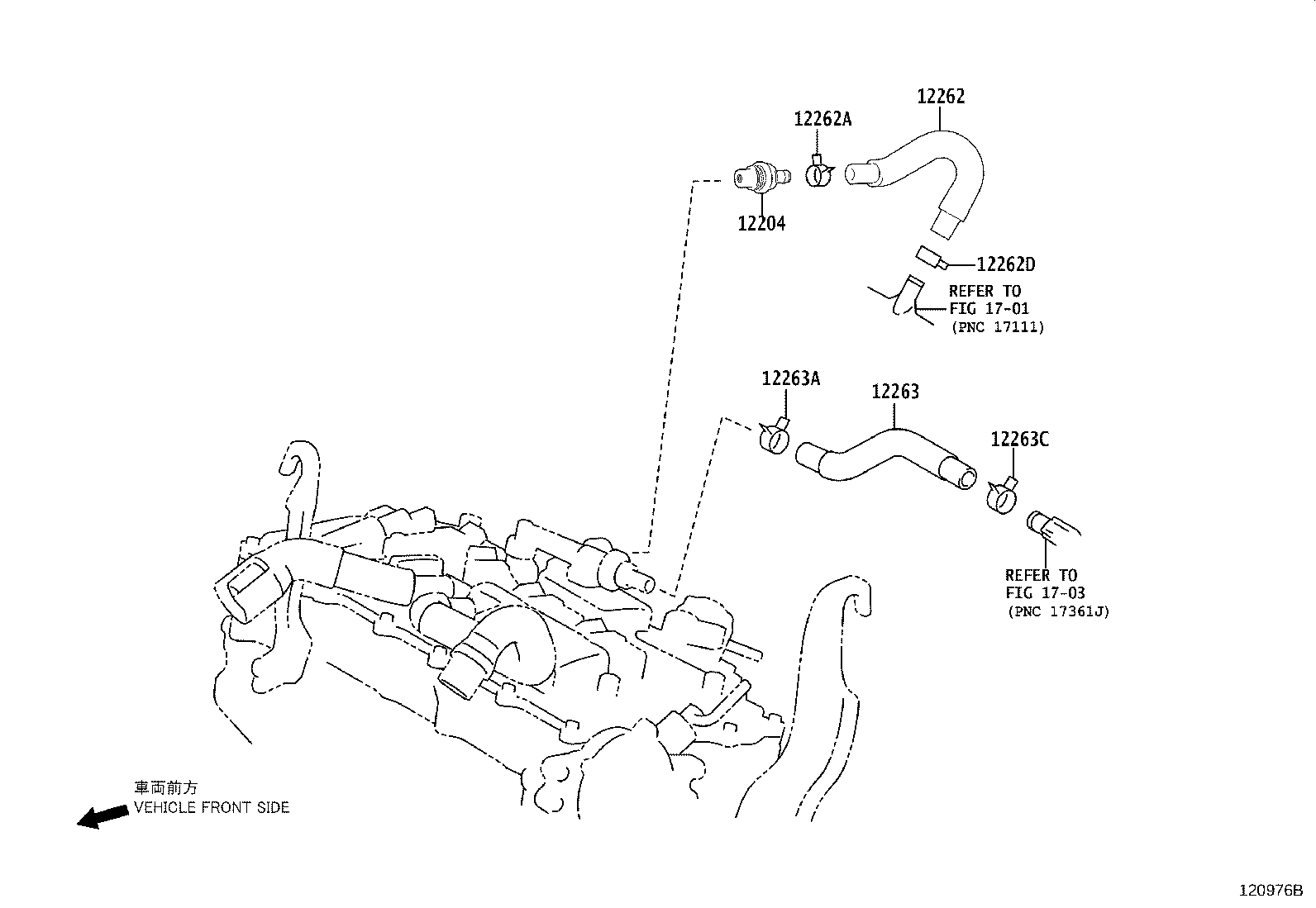 12262

12262A

12204

12262D

REFER TO
FIG 17-01
(PNC 17111)

12263A

12263

12263C

REFER TO
FIG 17-03
(PNC 17361J)

車両前方
VEHICLE FRONT SIDE

120976B