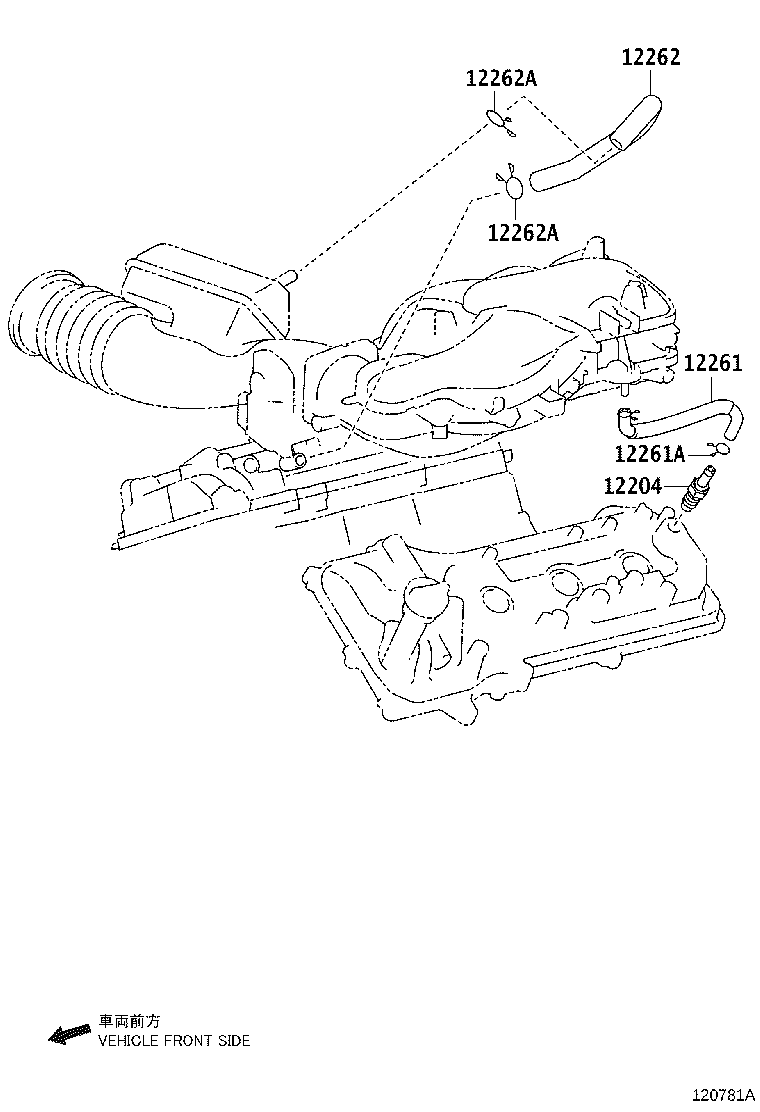 12262A
12262
12262A
12261
12261A
12204

車両前方
VEHICLE FRONT SIDE

120781A