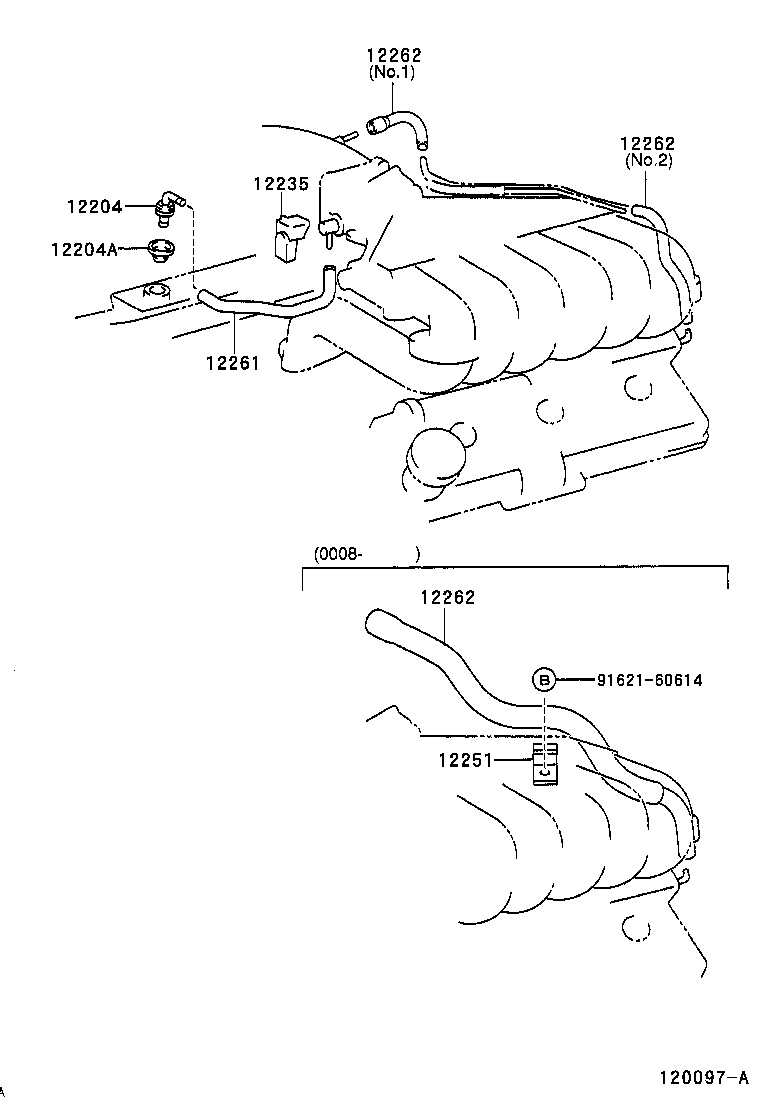 12262
(No.1)

12262
(No.2)

12235

12204

12204A

12261

(0008-　　)

12262

B 91621-60614

12251

120097-A