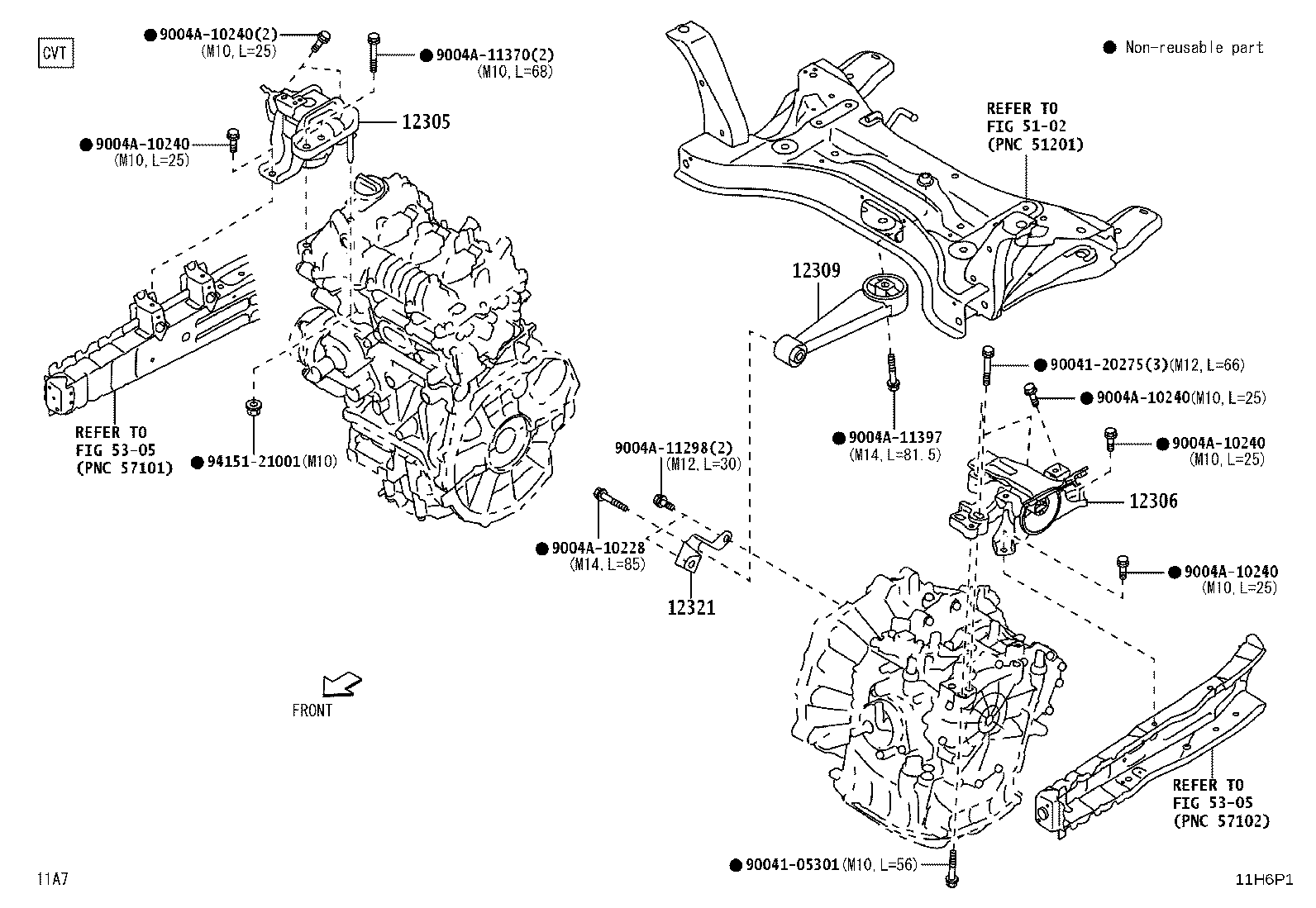 CVT

● 9004A-10240(2)
(M10, L=25)

● 9004A-11370(2)
(M10, L=68)

● Non-reusable part

12305

● 9004A-10240
(M10, L=25)

REFER TO
FIG 51-02
(PNC 51201)

12309

REFER TO
FIG 53-05
(PNC 57101)

● 94151-21001(M10)

● 90041-20275(3)(M12, L=66)

● 9004A-10240(M10, L=25)

● 9004A-11397
(M14, L=81.5)

● 9004A-10240
(M10, L=25)

9004A-11298(2)
(M12, L=30)

12306

● 9004A-10228
(M14, L=85)

● 9004A-10240
(M10, L=25)

12321

FRONT

REFER TO
FIG 53-05
(PNC 57102)

● 90041-05301(M10, L=56)

11A7

11H6P1