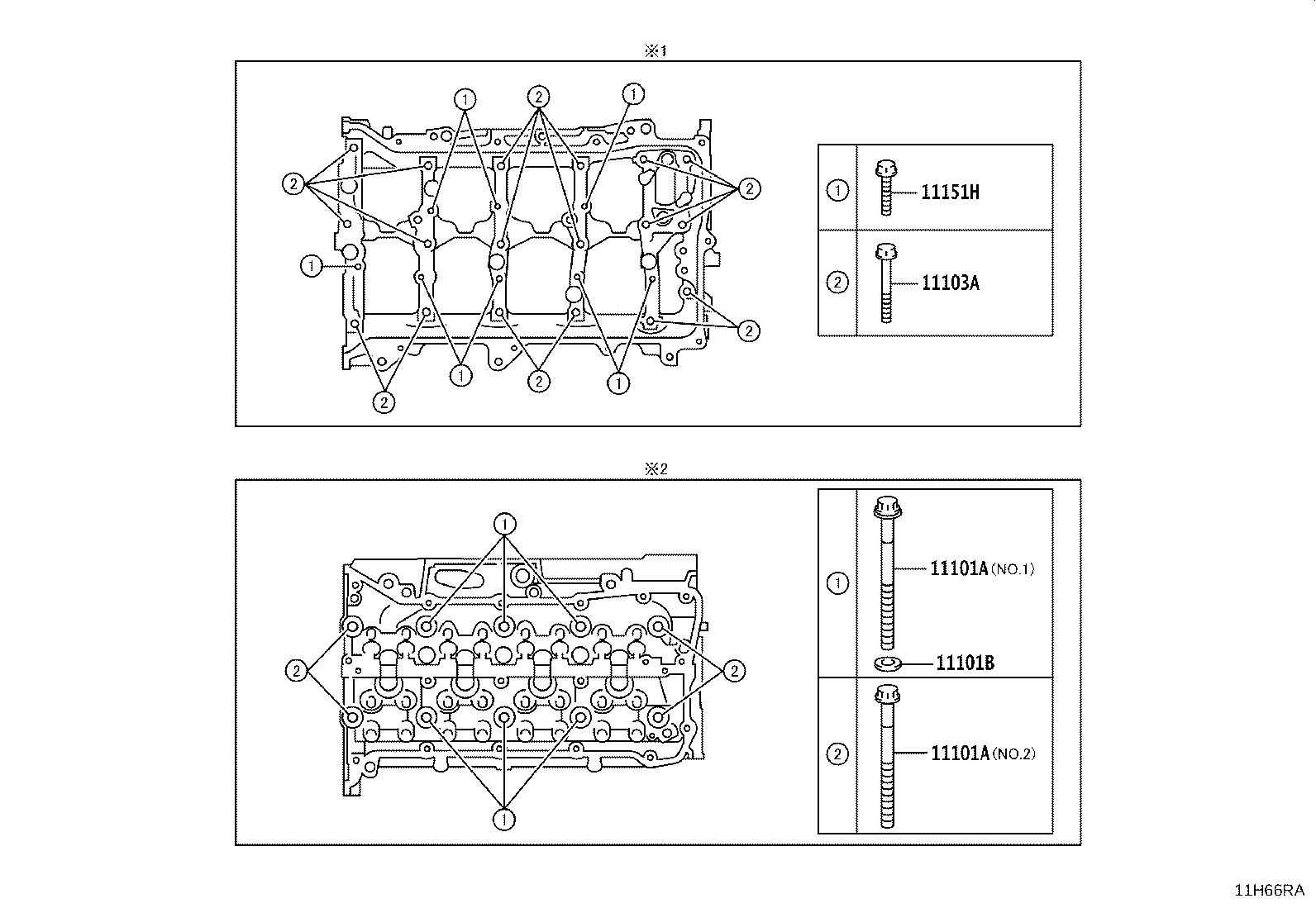 ※1

1 2 1
2 2
1
2
2 1 2 1

| 1 | 11151H |
|---|---|
| 2 | 11103A |

※2

1
2 2
1

| 1 | 11101A (NO.1) 11101B |
|---|---|
| 2 | 11101A (NO.2) |

11H66RA