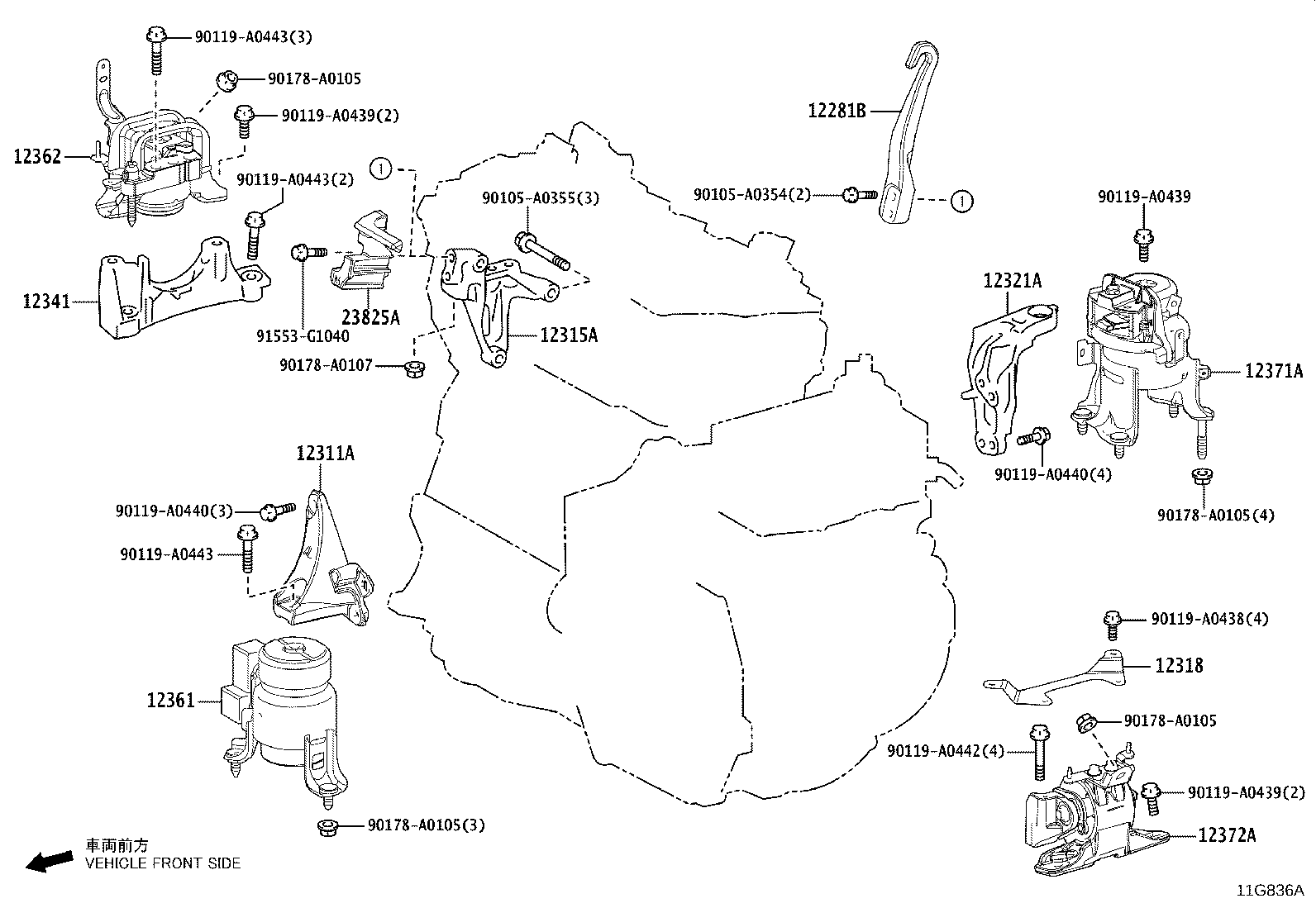 90119-A0443(3)
90178-A0105
90119-A0439(2)
12362
90119-A0443(2)
1
12341
91553-G1040
23825A
90178-A0107
90105-A0355(3)
12315A
12281B
90105-A0354(2)
1
90119-A0439
12321A
12371A
90119-A0440(4)
90178-A0105(4)
12311A
90119-A0440(3)
90119-A0443
12361
90178-A0105(3)
90119-A0438(4)
12318
90178-A0105
90119-A0442(4)
90119-A0439(2)
12372A
車両前方
VEHICLE FRONT SIDE
11G836A