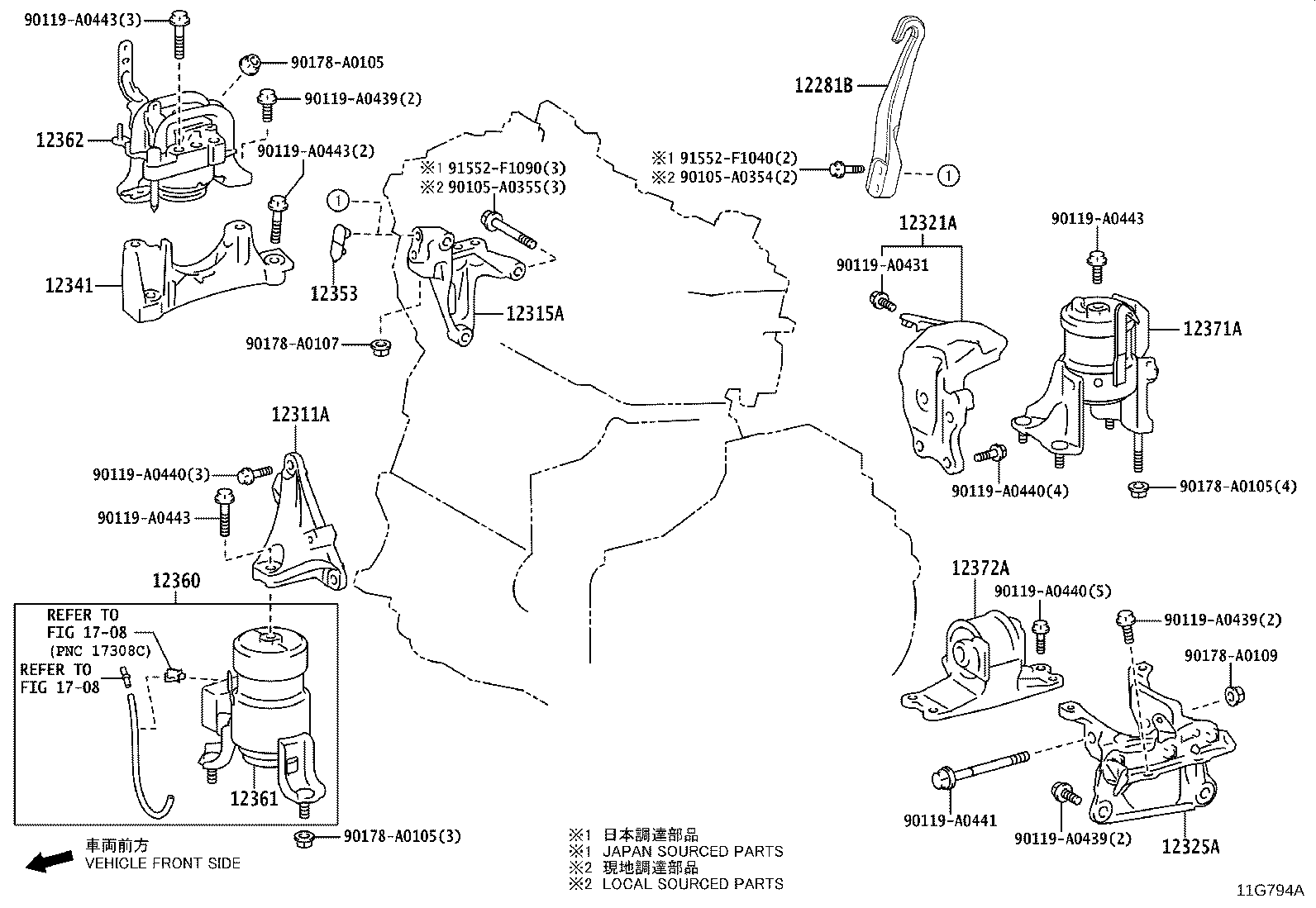 90119-A0443(3)
90178-A0105
90119-A0439(2)
12362
90119-A0443(2)
12341
①
12353
※1 91552-F1090(3)
※2 90105-A0355(3)
12315A
90178-A0107
12281B
※1 91552-F1040(2)
※2 90105-A0354(2)
①
12321A
90119-A0431
90119-A0443
12371A
90119-A0440(4)
90178-A0105(4)
12311A
90119-A0440(3)
90119-A0443
12360
REFER TO
FIG 17-08
(PNC 17308C)
REFER TO
FIG 17-08
12361
90178-A0105(3)
12372A
90119-A0440(5)
90119-A0439(2)
90178-A0109
90119-A0441
90119-A0439(2)
12325A
車両前方
VEHICLE FRONT SIDE
※1 日本調達部品
※1 JAPAN SOURCED PARTS
※2 現地調達部品
※2 LOCAL SOURCED PARTS
11G794A