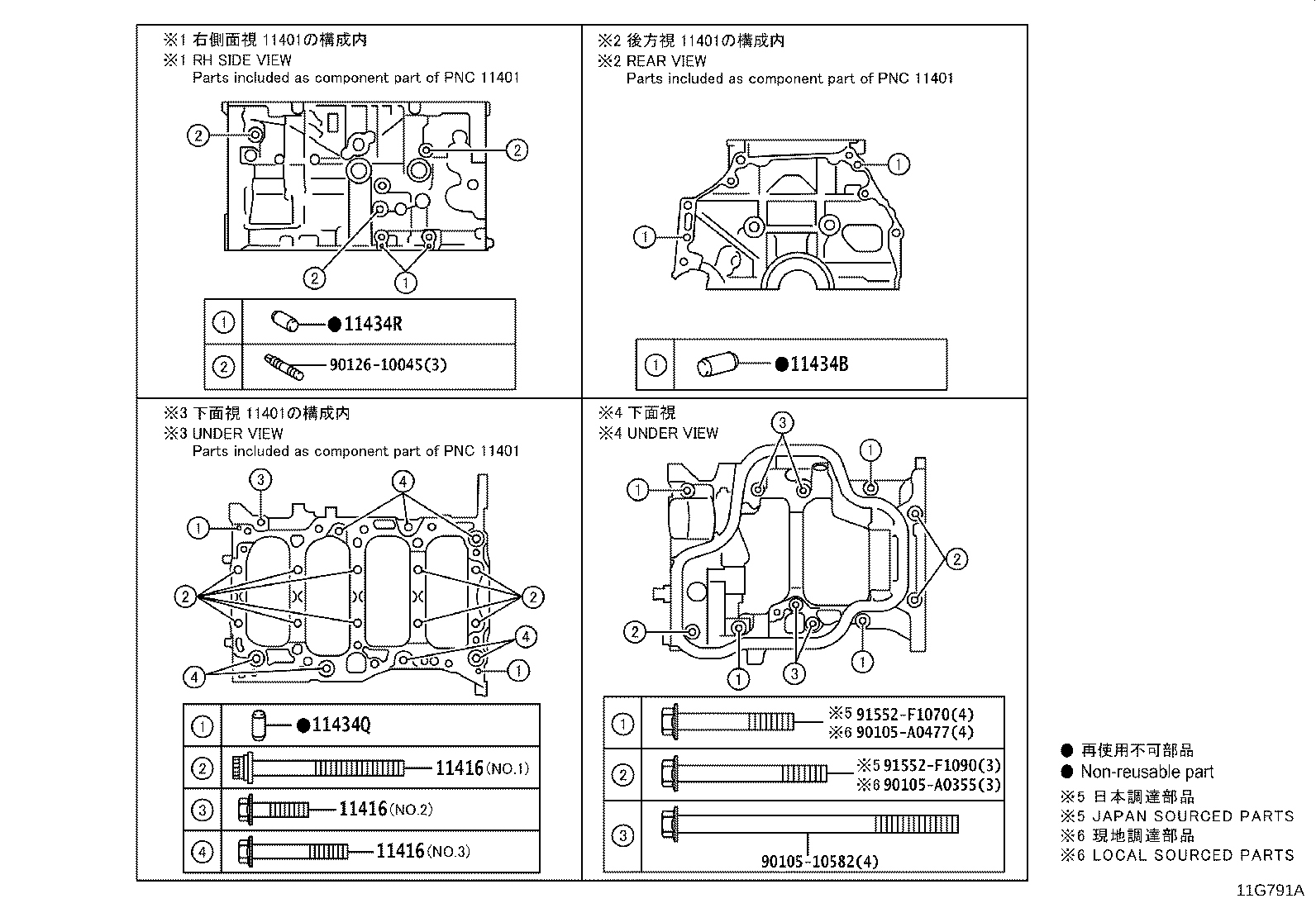 ※1 右側面視 11401の構成内
※1 RH SIDE VIEW
Parts included as component part of PNC 11401

2 2
2 1

| 1 | ●11434R |
|---|---|
| 2 | 90126-10045(3) |

※2 後方視 11401の構成内
※2 REAR VIEW
Parts included as component part of PNC 11401

1
1

| 1 | ●11434B |
|---|---|

※3 下面視 11401の構成内
※3 UNDER VIEW
Parts included as component part of PNC 11401

3 4
1
2 2
4
4 1

| 1 | ●11434Q |
|---|---|
| 2 | 11416(NO.1) |
| 3 | 11416(NO.2) |
| 4 | 11416(NO.3) |

※4 下面視
※4 UNDER VIEW

3 1
1
2
2
1 3 1

| 1 | ※5 91552-F1070(4) ※6 90105-A0477(4) |
|---|---|
| 2 | ※5 91552-F1090(3) ※6 90105-A0355(3) |
| 3 | 90105-10582(4) |

● 再使用不可部品
● Non-reusable part
※5 日本調達部品
※5 JAPAN SOURCED PARTS
※6 現地調達部品
※6 LOCAL SOURCED PARTS

11G791A