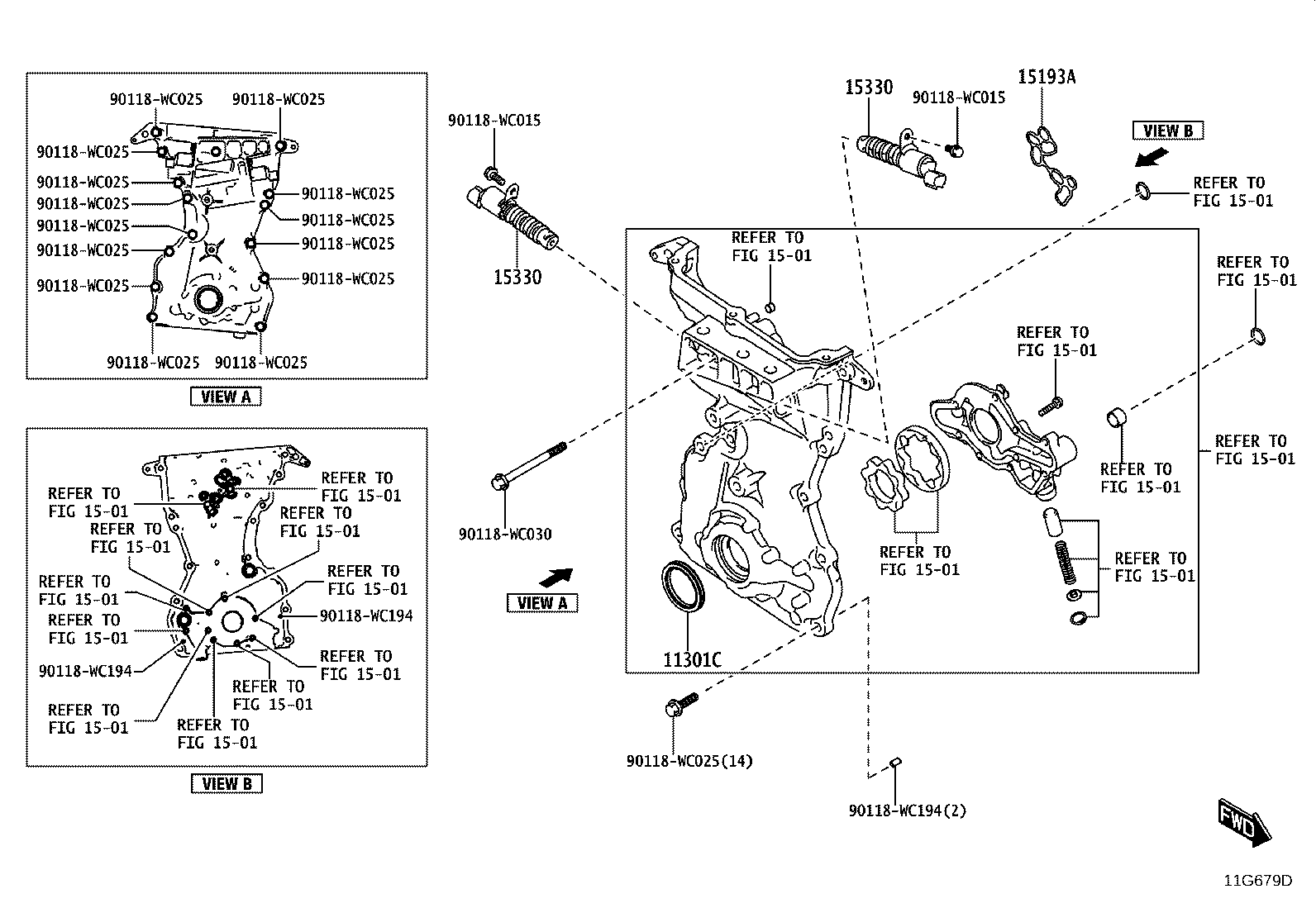 90118-WC025
90118-WC025
90118-WC025
90118-WC025
90118-WC025
90118-WC025
90118-WC025
90118-WC025
90118-WC025
90118-WC025
90118-WC025
90118-WC025
90118-WC025
90118-WC025

VIEW A

REFER TO FIG 15-01
REFER TO FIG 15-01
REFER TO FIG 15-01
REFER TO FIG 15-01
REFER TO FIG 15-01
REFER TO FIG 15-01
REFER TO FIG 15-01
90118-WC194
90118-WC194
REFER TO FIG 15-01
REFER TO FIG 15-01
REFER TO FIG 15-01
REFER TO FIG 15-01

VIEW B

90118-WC015
15330
90118-WC030
VIEW A
15330
90118-WC015
15193A
VIEW B
REFER TO FIG 15-01
REFER TO FIG 15-01
REFER TO FIG 15-01
REFER TO FIG 15-01
REFER TO FIG 15-01
REFER TO FIG 15-01
REFER TO FIG 15-01
REFER TO FIG 15-01
11301C
90118-WC025(14)
90118-WC194(2)
FWD
11G679D