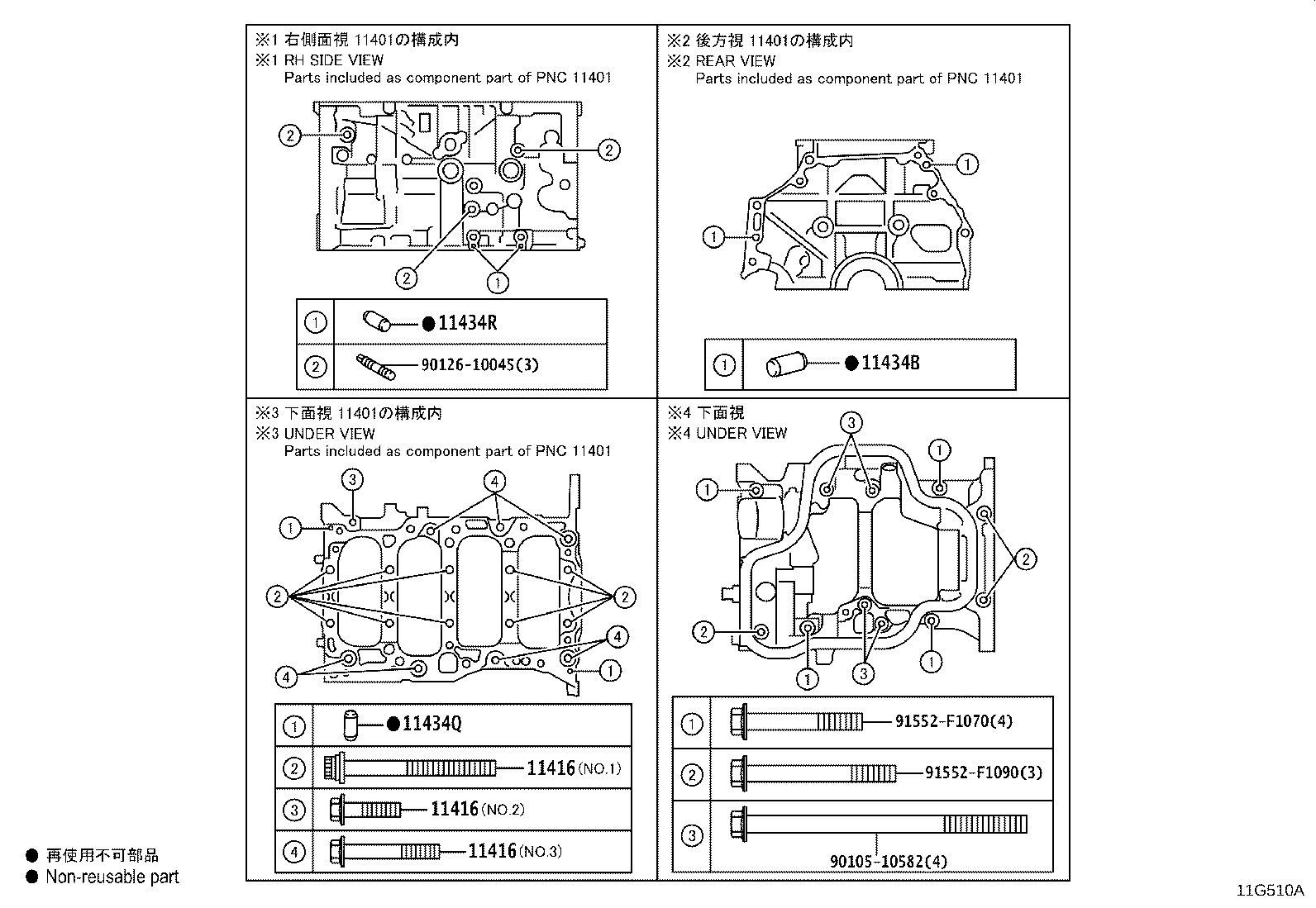 ※1 右側面視 11401の構成内
※1 RH SIDE VIEW
Parts included as component part of PNC 11401

2
2
2
1

| 1 | ●11434R |
|---|---|
| 2 | 90126-10045(3) |

※2 後方視 11401の構成内
※2 REAR VIEW
Parts included as component part of PNC 11401

1
1

| 1 | ●11434B |
|---|---|

※3 下面視 11401の構成内
※3 UNDER VIEW
Parts included as component part of PNC 11401

3
4
1
2
2
4
4
1

| 1 | ●11434Q |
|---|---|
| 2 | 11416 (NO.1) |
| 3 | 11416 (NO.2) |
| 4 | 11416 (NO.3) |

※4 下面視
※4 UNDER VIEW

3
1
1
2
2
1
3
1

| 1 | 91552-F1070(4) |
|---|---|
| 2 | 91552-F1090(3) |
| 3 | 90105-10582(4) |

● 再使用不可部品
● Non-reusable part

11G510A