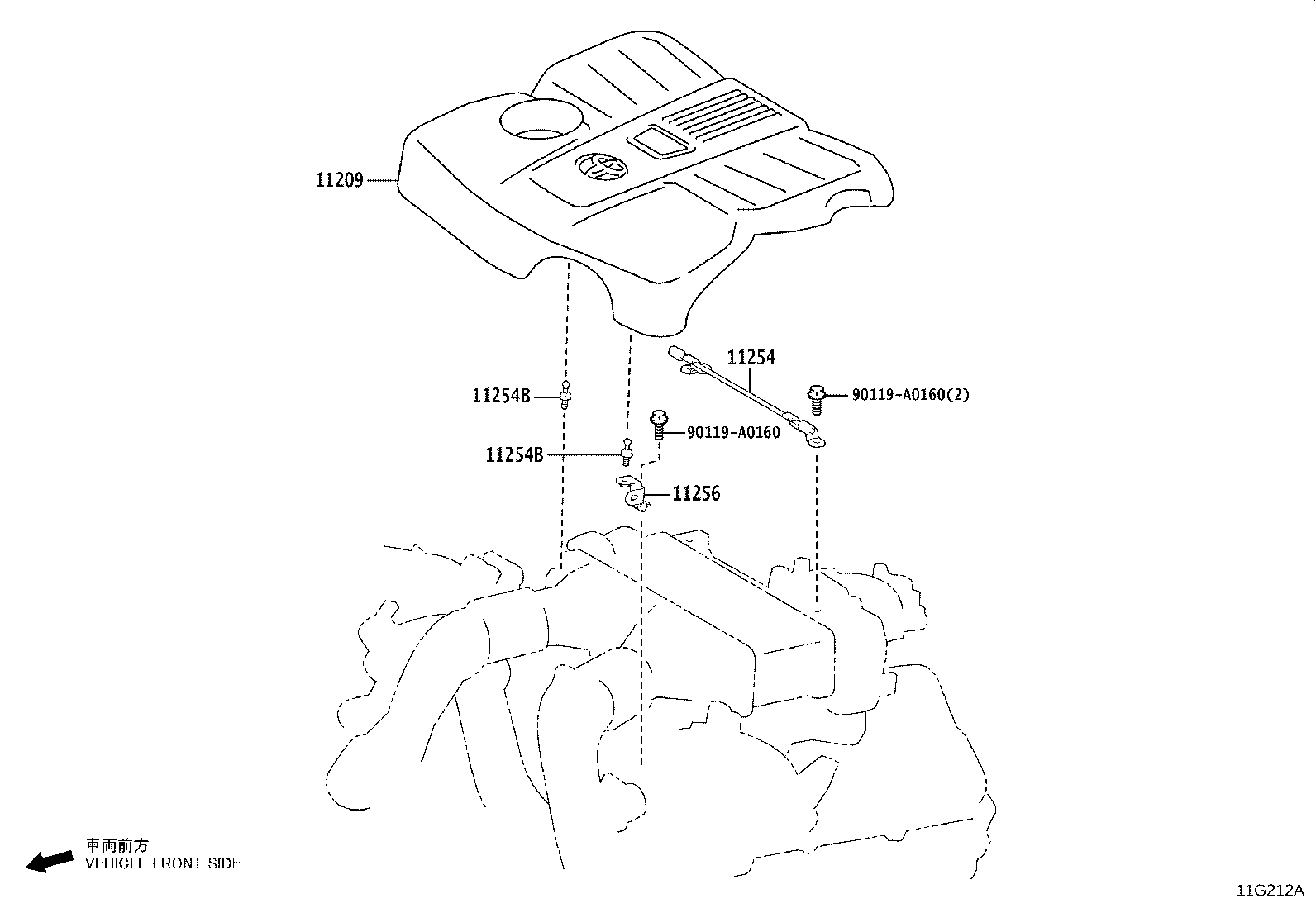 11209

11254

11254B

90119-A0160(2)

90119-A0160

11254B

11256

車両前方
VEHICLE FRONT SIDE

11G212A