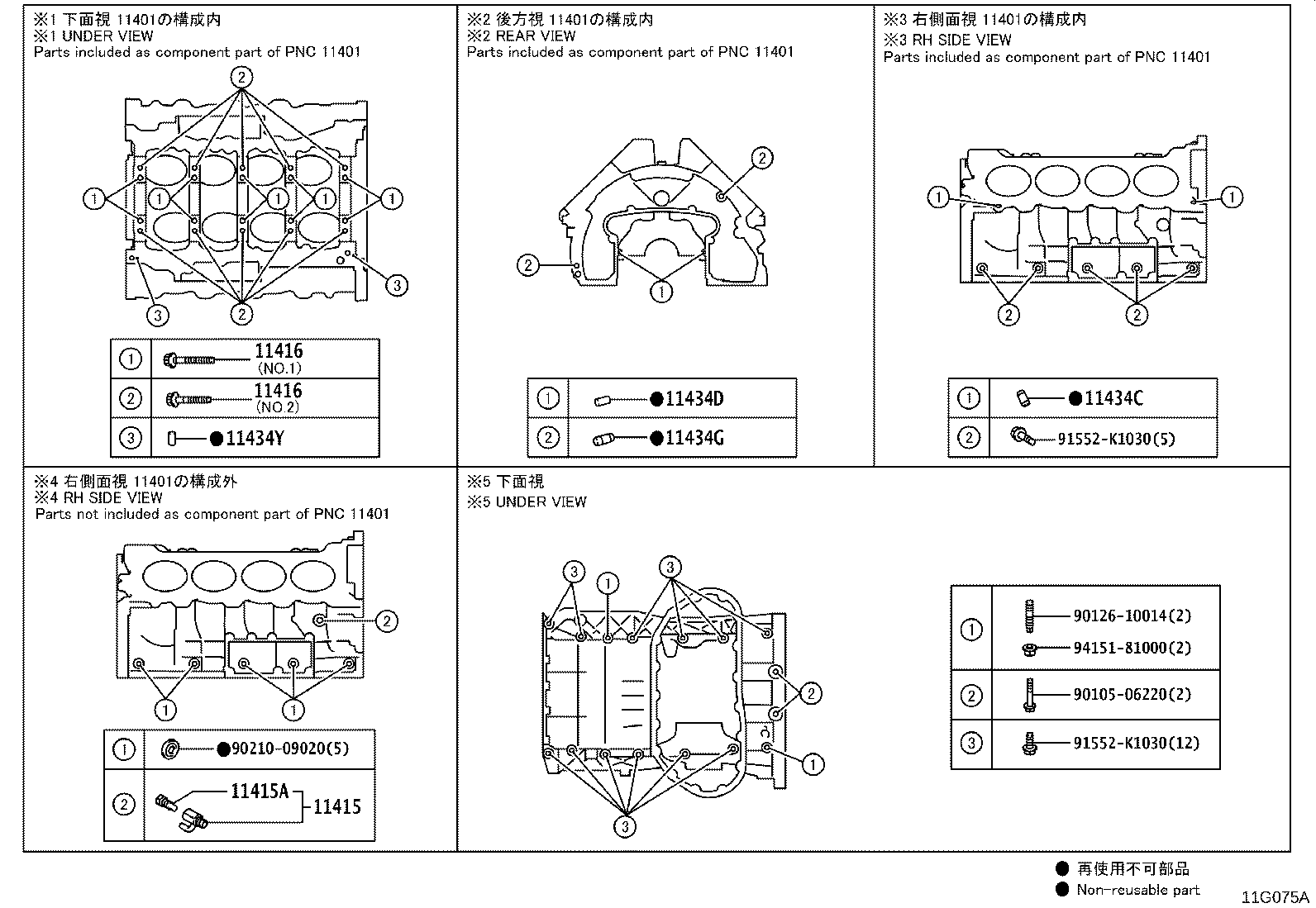 ※1 下面視 11401の構成内
※1 UNDER VIEW
Parts included as component part of PNC 11401

2 1 1 1 1 1 3 3 2

| ① | 11416 (NO.1) |
|---|---|
| ② | 11416 (NO.2) |
| ③ | ●11434Y |

※2 後方視 11401の構成内
※2 REAR VIEW
Parts included as component part of PNC 11401

2 2 1

| ① | ●11434D |
|---|---|
| ② | ●11434G |

※3 右側面視 11401の構成内
※3 RH SIDE VIEW
Parts included as component part of PNC 11401

1 1 2 2

| ① | ●11434C |
|---|---|
| ② | 91552-K1030(5) |

※4 右側面視 11401の構成外
※4 RH SIDE VIEW
Parts not included as component part of PNC 11401

2 1 1

| ① | ●90210-09020(5) |
|---|---|
| ② | 11415A 11415 |

※5 下面視
※5 UNDER VIEW

3 1 3 2 1 3

| ① | 90126-10014(2) 94151-81000(2) |
|---|---|
| ② | 90105-06220(2) |
| ③ | 91552-K1030(12) |

● 再使用不可部品
● Non-reusable part
11G075A