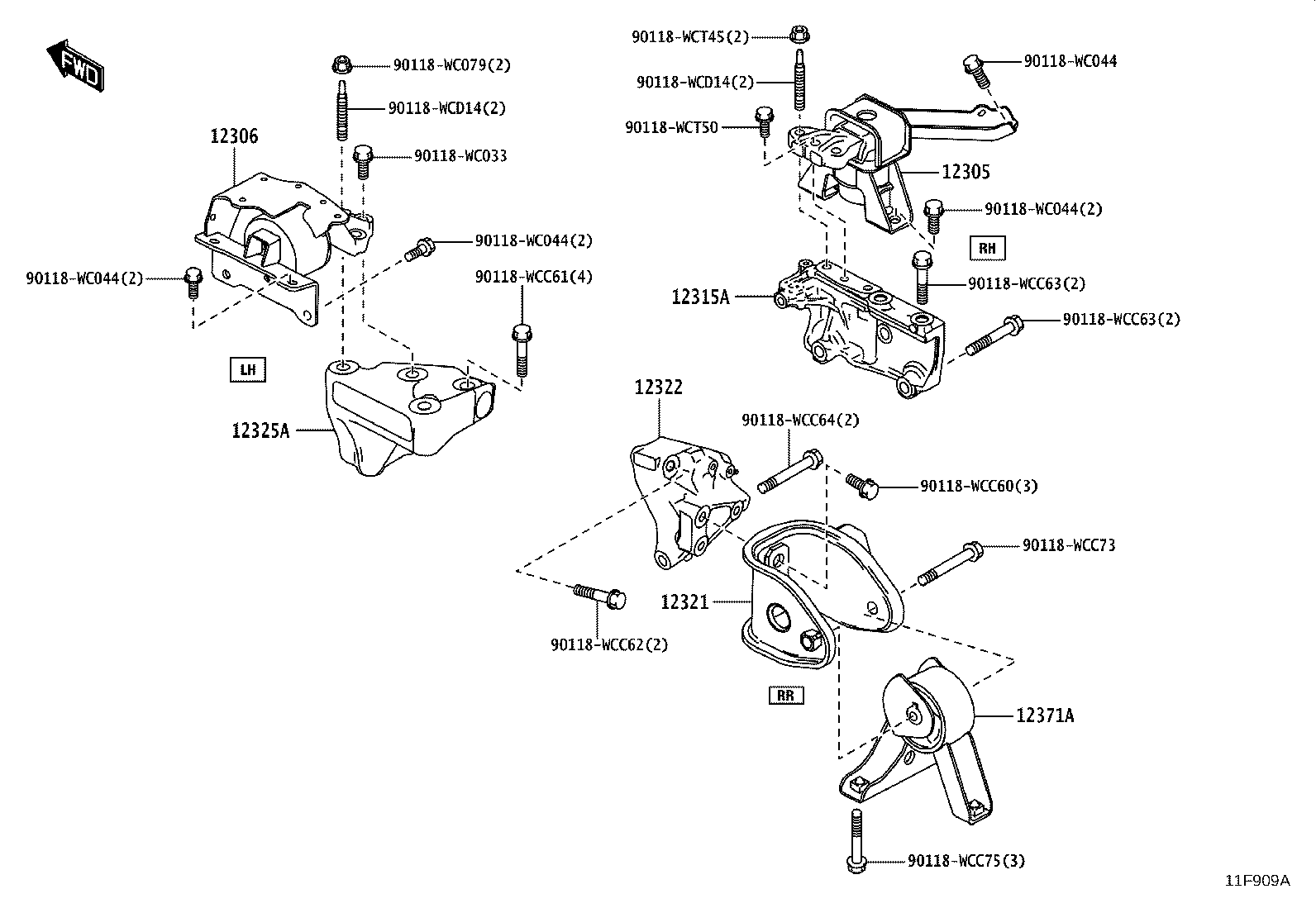 FWD

90118-WC079(2)
90118-WCD14(2)
12306
90118-WC033
90118-WC044(2)
90118-WC044(2)
90118-WCC61(4)
LH
12325A

90118-WCT45(2)
90118-WCD14(2)
90118-WCT50
90118-WC044
12305
90118-WC044(2)
RH
90118-WCC63(2)
12315A
90118-WCC63(2)

12322
90118-WCC64(2)
90118-WCC60(3)
90118-WCC73
12321
90118-WCC62(2)
RR
12371A
90118-WCC75(3)

11F909A