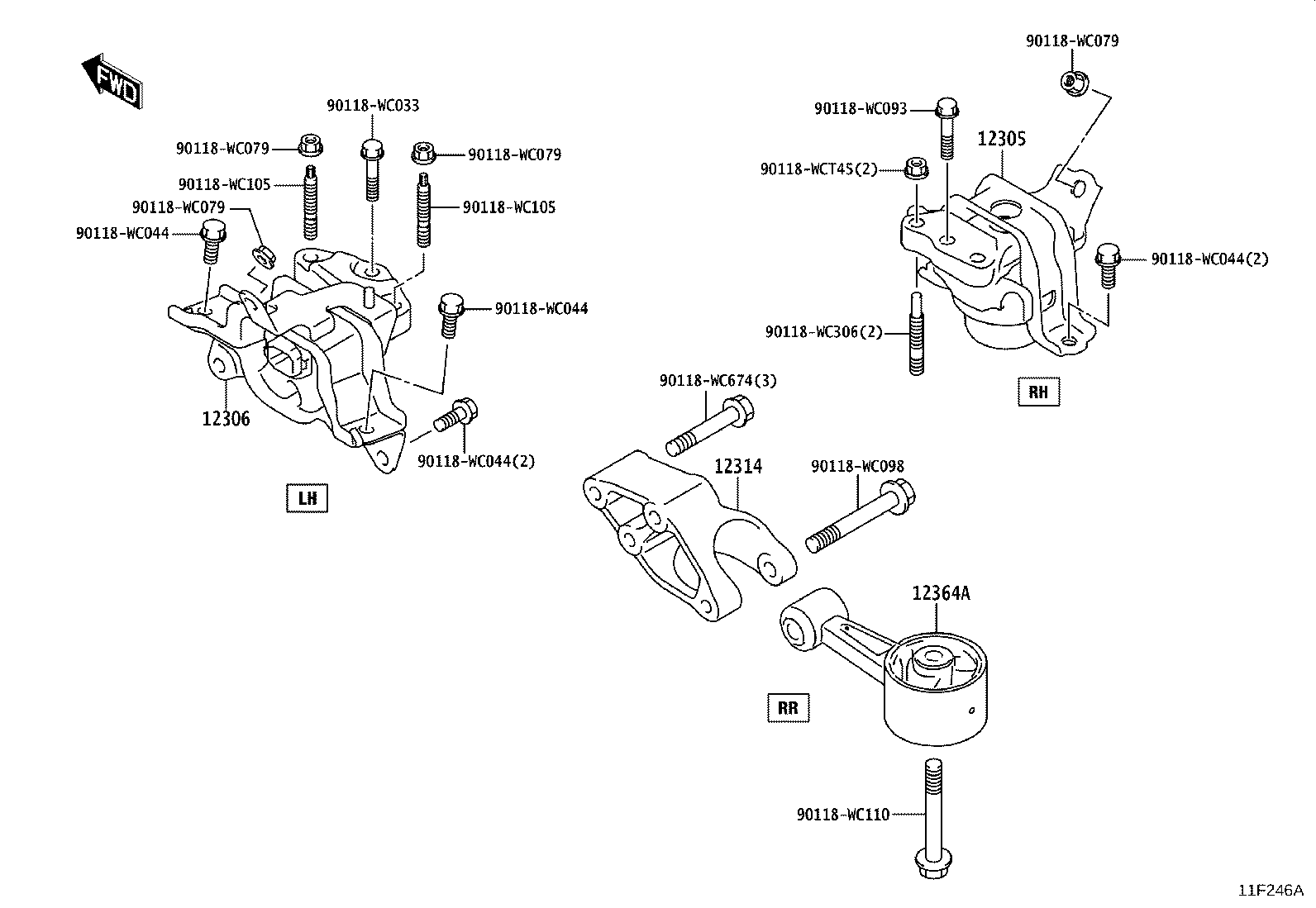 FWD

90118-WC033
90118-WC079
90118-WC079
90118-WC105
90118-WC105
90118-WC079
90118-WC044
90118-WC044
12306
90118-WC044(2)
LH

90118-WC079
90118-WC093
12305
90118-WCT45(2)
90118-WC044(2)
90118-WC306(2)
RH

90118-WC674(3)
12314
90118-WC098
12364A
RR
90118-WC110

11F246A