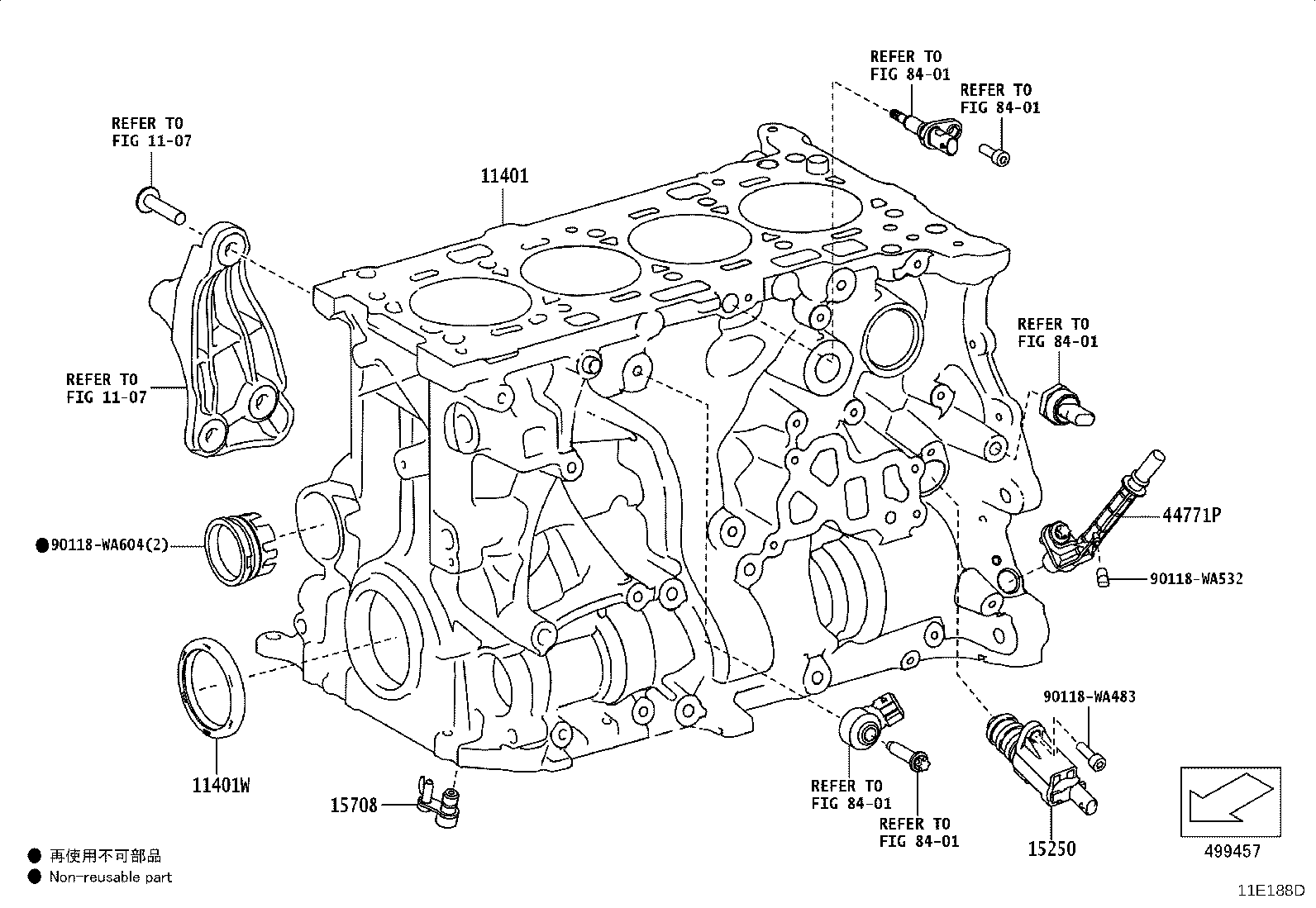 REFER TO
FIG 84-01

REFER TO
FIG 84-01

REFER TO
FIG 11-07

11401

REFER TO
FIG 84-01

REFER TO
FIG 11-07

44771P

●90118-WA604(2)

90118-WA532

90118-WA483

11401W

15708

REFER TO
FIG 84-01

REFER TO
FIG 84-01

15250

499457

● 再使用不可部品
● Non-reusable part

11E188D