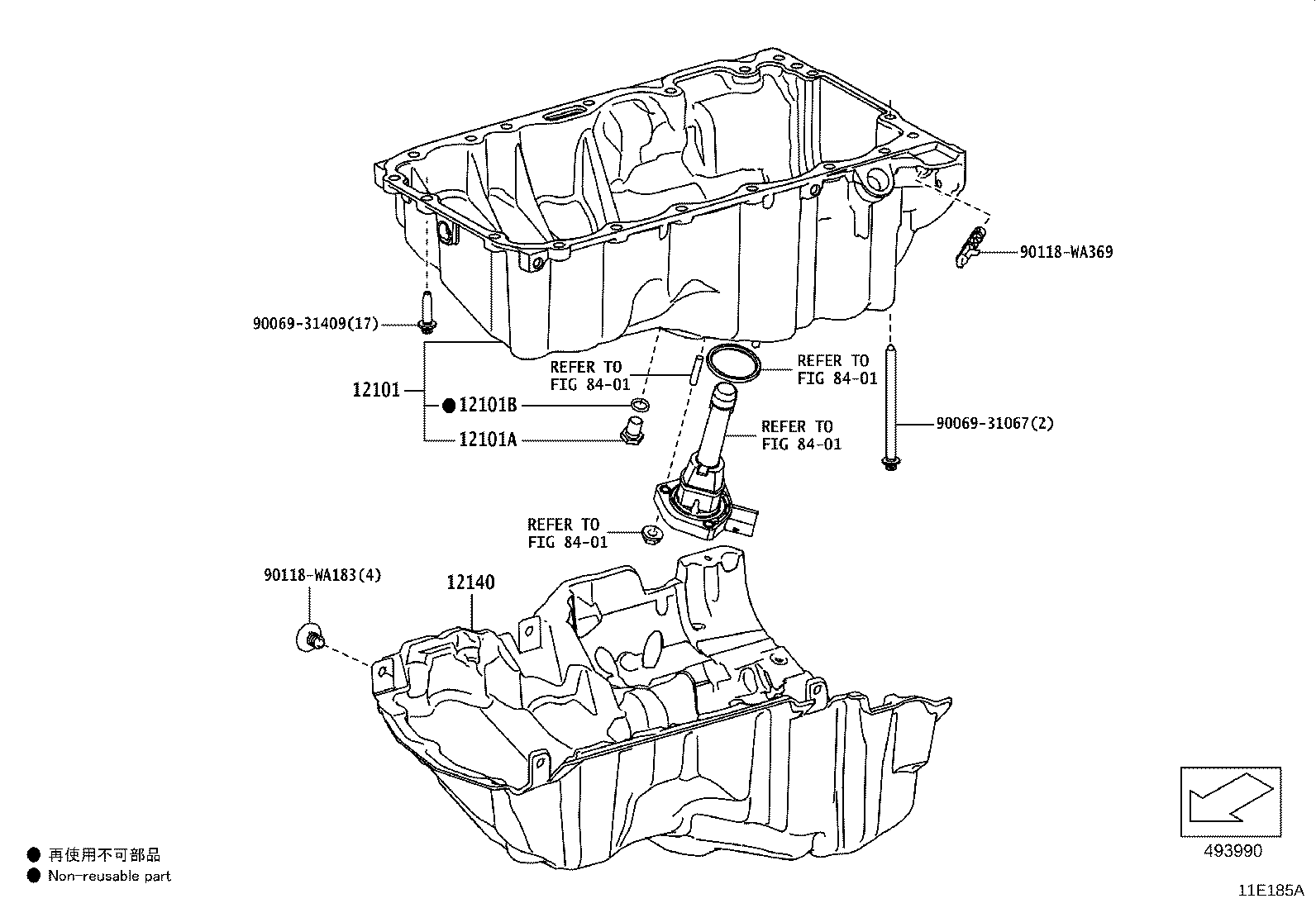 90118-WA369

90069-31409(17)

REFER TO
FIG 84-01

REFER TO
FIG 84-01

12101

● 12101B

12101A

REFER TO
FIG 84-01

90069-31067(2)

REFER TO
FIG 84-01

90118-WA183(4)

12140

● 再使用不可部品
● Non-reusable part

493990

11E185A