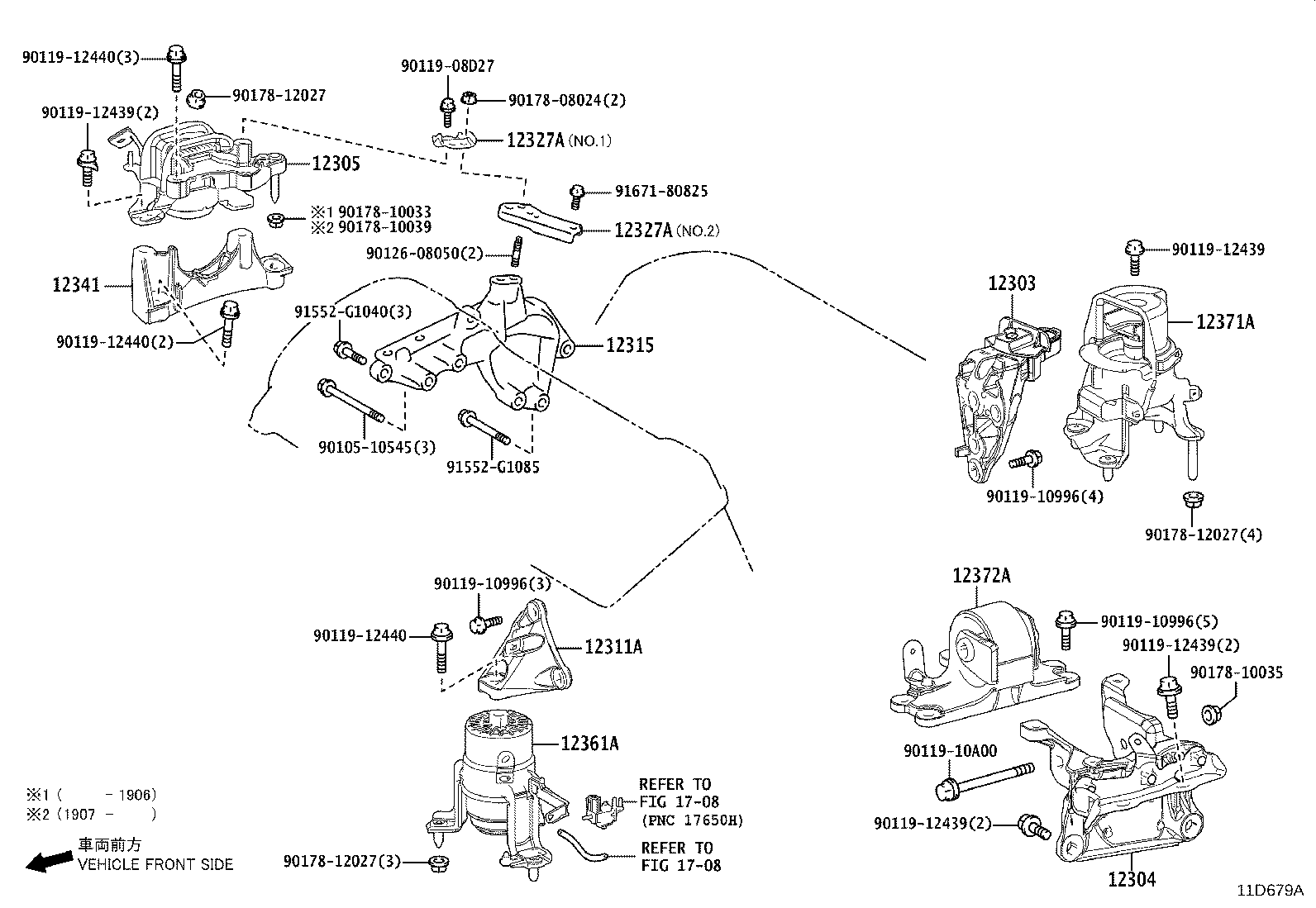 90119-12440(3)
90178-12027
90119-12439(2)
12305
※1 90178-10033
※2 90178-10039
12341
90119-12440(2)
90119-08D27
90178-08024(2)
12327A (NO.1)
91671-80825
12327A (NO.2)
90126-08050(2)
91552-G1040(3)
12315
90105-10545(3)
91552-G1085
90119-12439
12303
12371A
90119-10996(4)
90178-12027(4)
90119-10996(3)
90119-12440
12311A
12361A
REFER TO FIG 17-08 (PNC 17650H)
REFER TO FIG 17-08
90178-12027(3)
12372A
90119-10996(5)
90119-12439(2)
90178-10035
90119-10A00
90119-12439(2)
12304
※1 ( - 1906)
※2 (1907 - )
車両前方
VEHICLE FRONT SIDE
11D679A