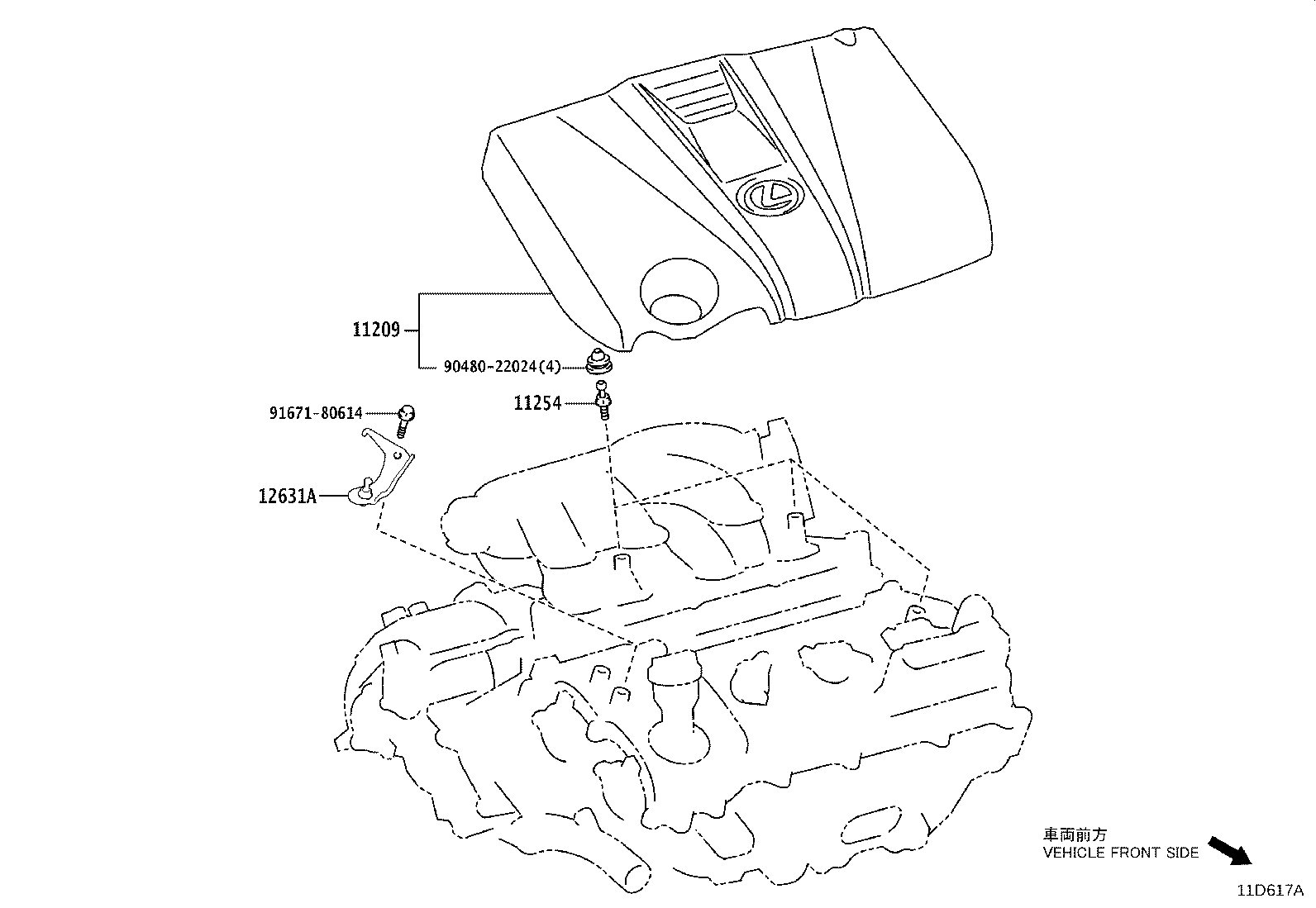 11209
90480-22024(4)
11254
91671-80614
12631A
車両前方
VEHICLE FRONT SIDE
11D617A