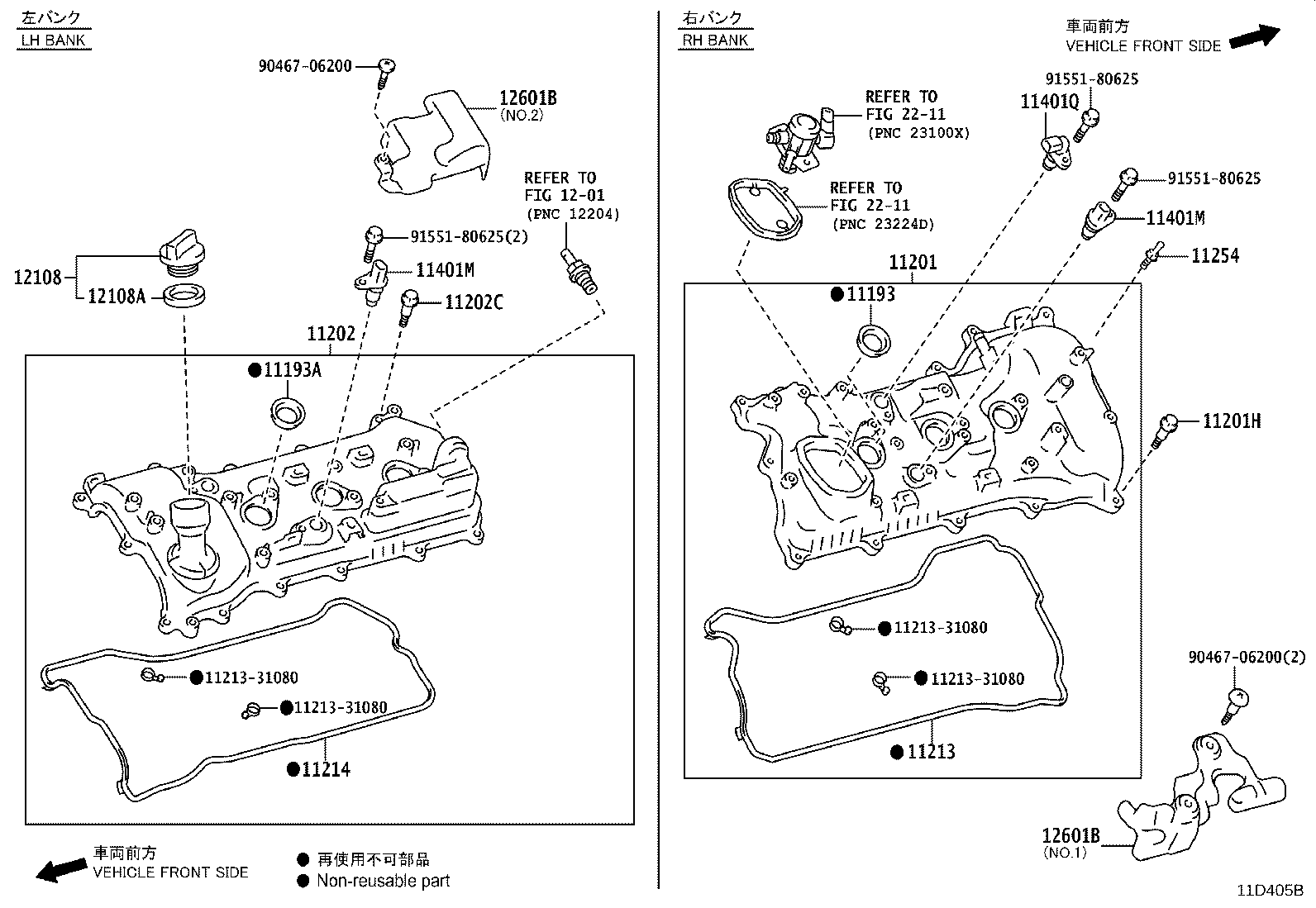 左バンク
LH BANK

90467-06200
12601B
(NO.2)

REFER TO
FIG 12-01
(PNC 12204)

91551-80625(2)
12108
12108A
11401M
11202C
11202
●11193A
●11213-31080
●11213-31080
●11214

車両前方
VEHICLE FRONT SIDE

● 再使用不可部品
● Non-reusable part

右バンク
RH BANK

車両前方
VEHICLE FRONT SIDE

REFER TO
FIG 22-11
(PNC 23100X)

91551-80625
11401Q

REFER TO
FIG 22-11
(PNC 23224D)

91551-80625
11401M
11254
11201
●11193
11201H
●11213-31080
●11213-31080
●11213

90467-06200(2)

12601B
(NO.1)

11D405B