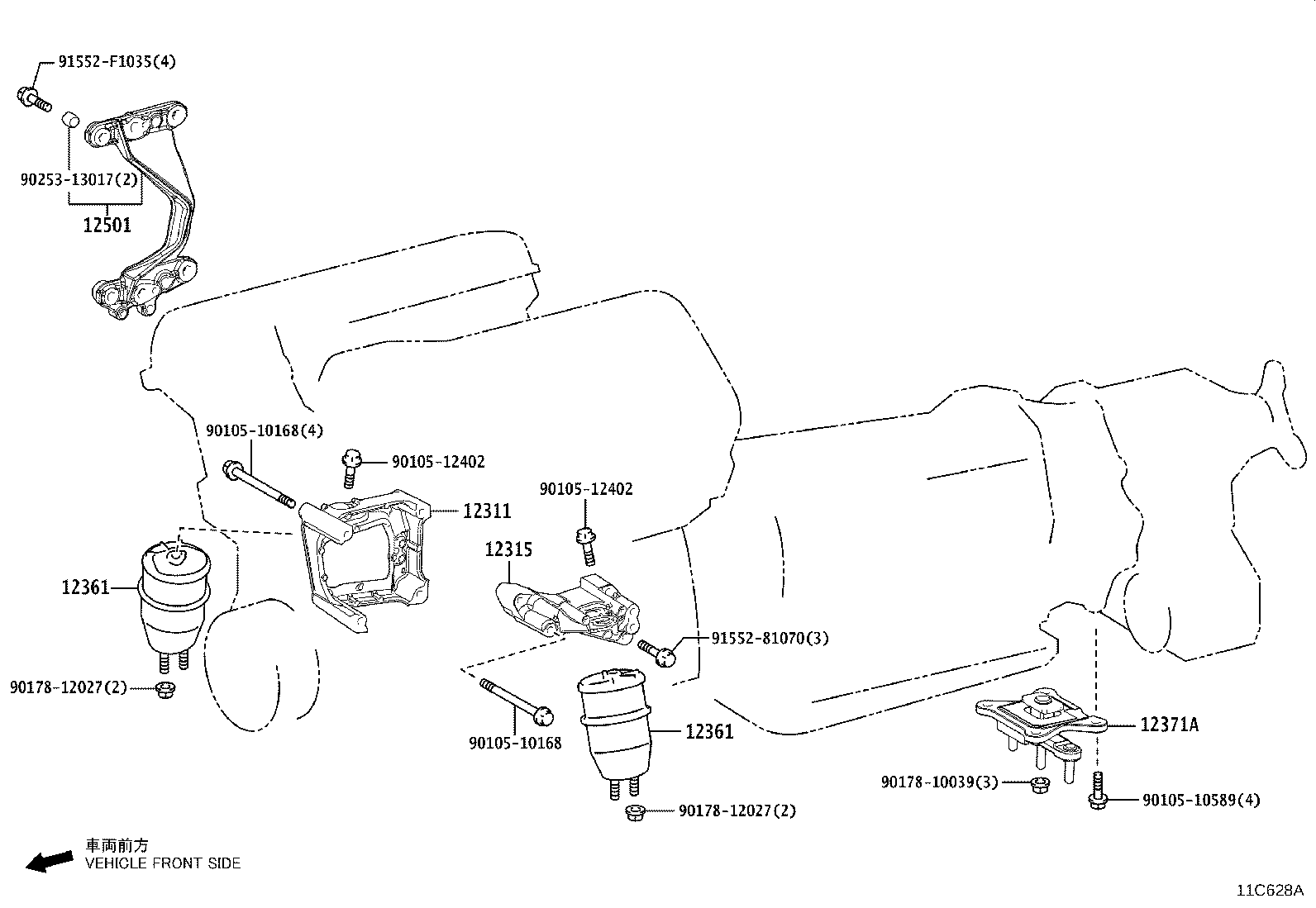 91552-F1035(4)

90253-13017(2)

12501

90105-10168(4)

90105-12402

12311

90105-12402

12315

12361

91552-81070(3)

90178-12027(2)

90105-10168

12361

12371A

90178-10039(3)

90105-10589(4)

90178-12027(2)

車両前方
VEHICLE FRONT SIDE

11C628A