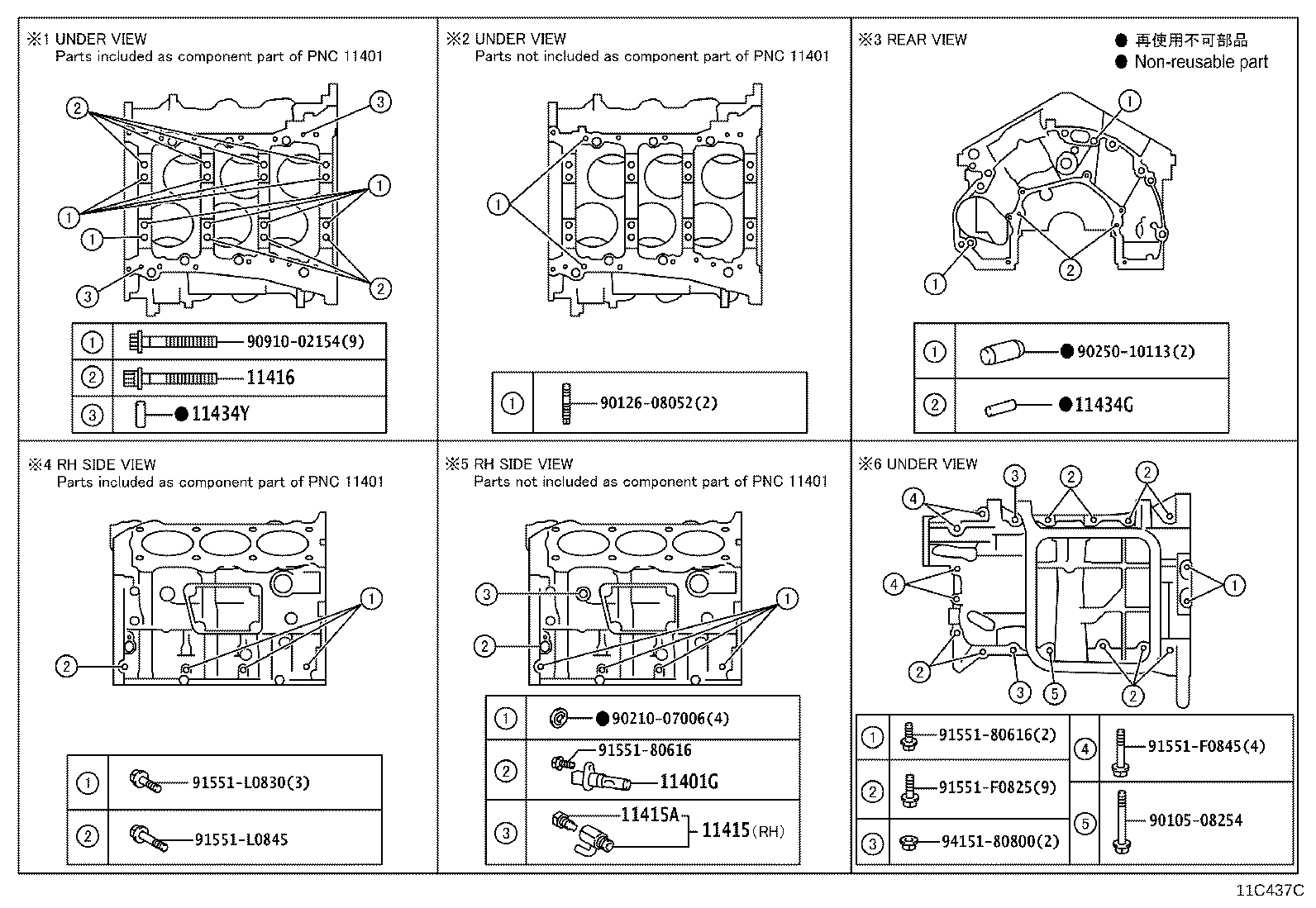 ※1 UNDER VIEW
Parts included as component part of PNC 11401

2 3 1 1 1 3 2

| ① | 90910-02154(9) |
|---|---|
| ② | 11416 |
| ③ | ●11434Y |

※2 UNDER VIEW
Parts not included as component part of PNC 11401

1

| ① | 90126-08052(2) |
|---|---|

※3 REAR VIEW
● 再使用不可部品
● Non-reusable part

1 1 2

| ① | ●90250-10113(2) |
|---|---|
| ② | ●11434G |

※4 RH SIDE VIEW
Parts included as component part of PNC 11401

1 2

| ① | 91551-L0830(3) |
|---|---|
| ② | 91551-L0845 |

※5 RH SIDE VIEW
Parts not included as component part of PNC 11401

3 2 1

| ① | ●90210-07006(4) |
|---|---|
| ② | 91551-80616 11401G |
| ③ | 11415A 11415(RH) |

※6 UNDER VIEW

4 3 2 2 4 1 2 3 5 2

| ① | 91551-80616(2) | ④ | 91551-F0845(4) |
|---|---|---|---|
| ② | 91551-F0825(9) | ⑤ | 90105-08254 |
| ③ | 94151-80800(2) | | |

11C437C