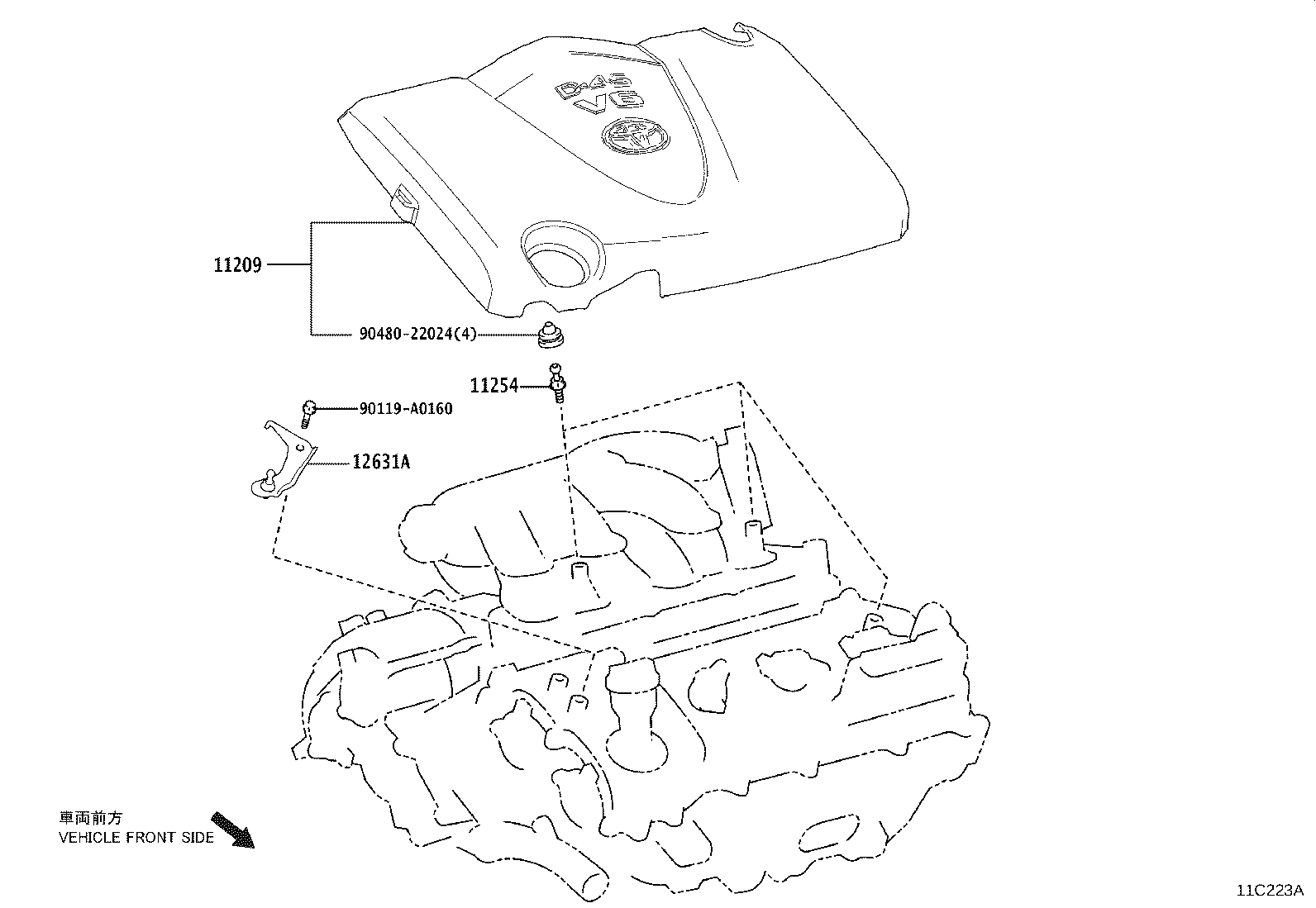 D-4S
V6

11209

90480-22024(4)

11254

90119-A0160

12631A

車両前方
VEHICLE FRONT SIDE

11C223A