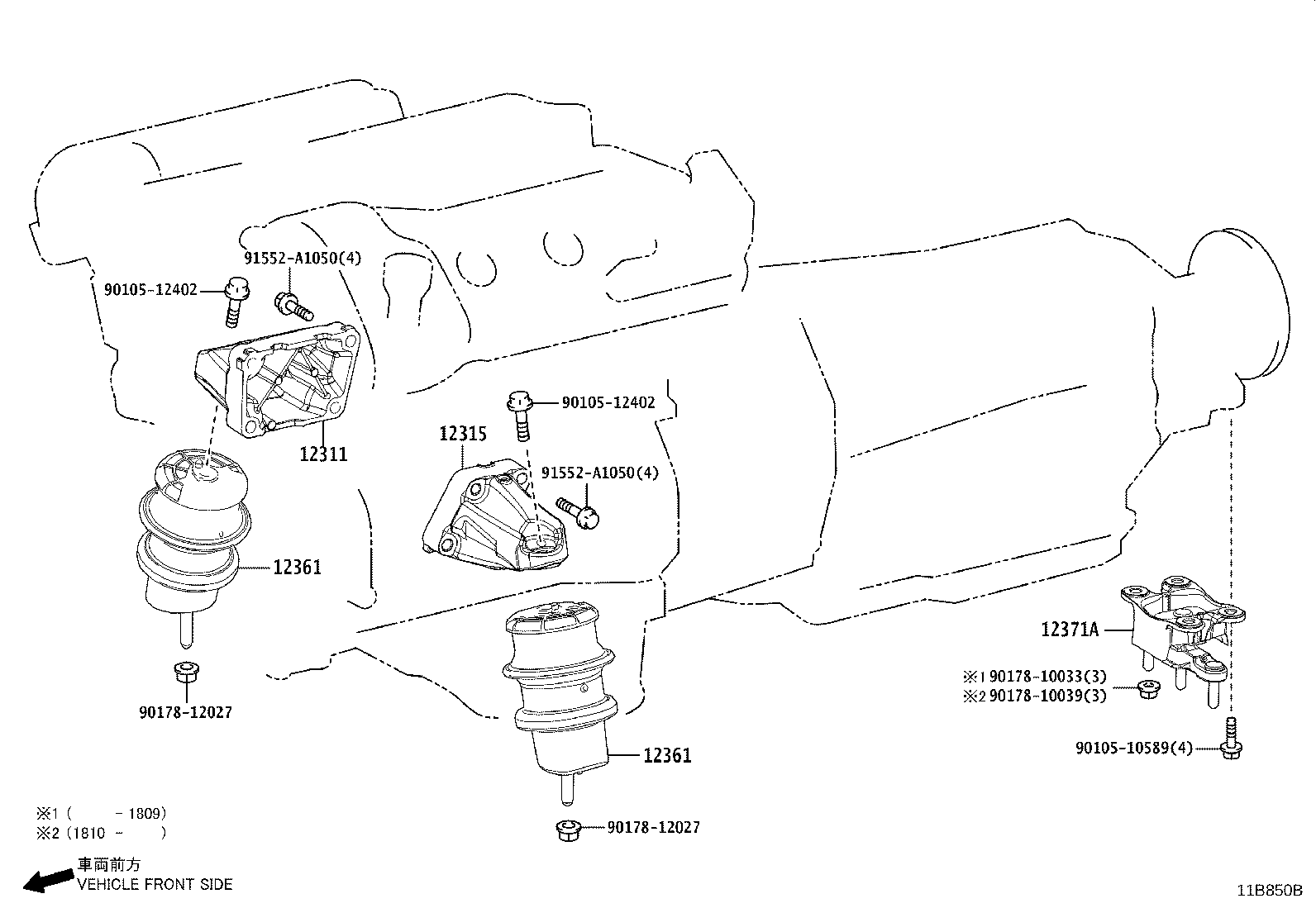 91552-A1050(4)
90105-12402
12311
12361
90178-12027
90105-12402
12315
91552-A1050(4)
12361
90178-12027
12371A
※1 90178-10033(3)
※2 90178-10039(3)
90105-10589(4)
※1 (　　-1809)
※2 (1810 -　　)
車両前方
VEHICLE FRONT SIDE
11B850B