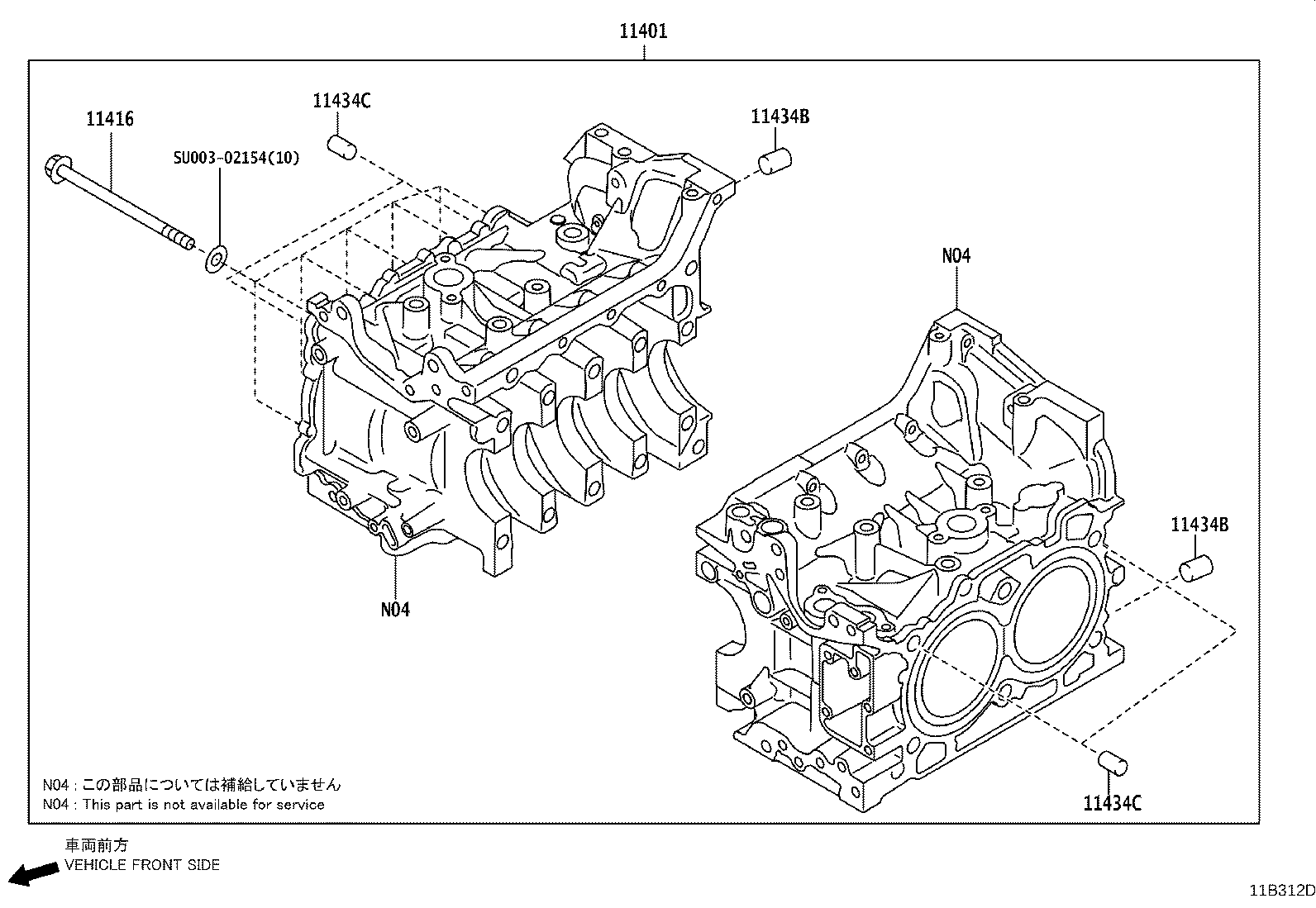 11401

11416

SU003-02154(10)

11434C

11434B

N04

N04

11434B

11434C

N04 : この部品については補給していません
N04 : This part is not available for service

車両前方
VEHICLE FRONT SIDE

11B312D