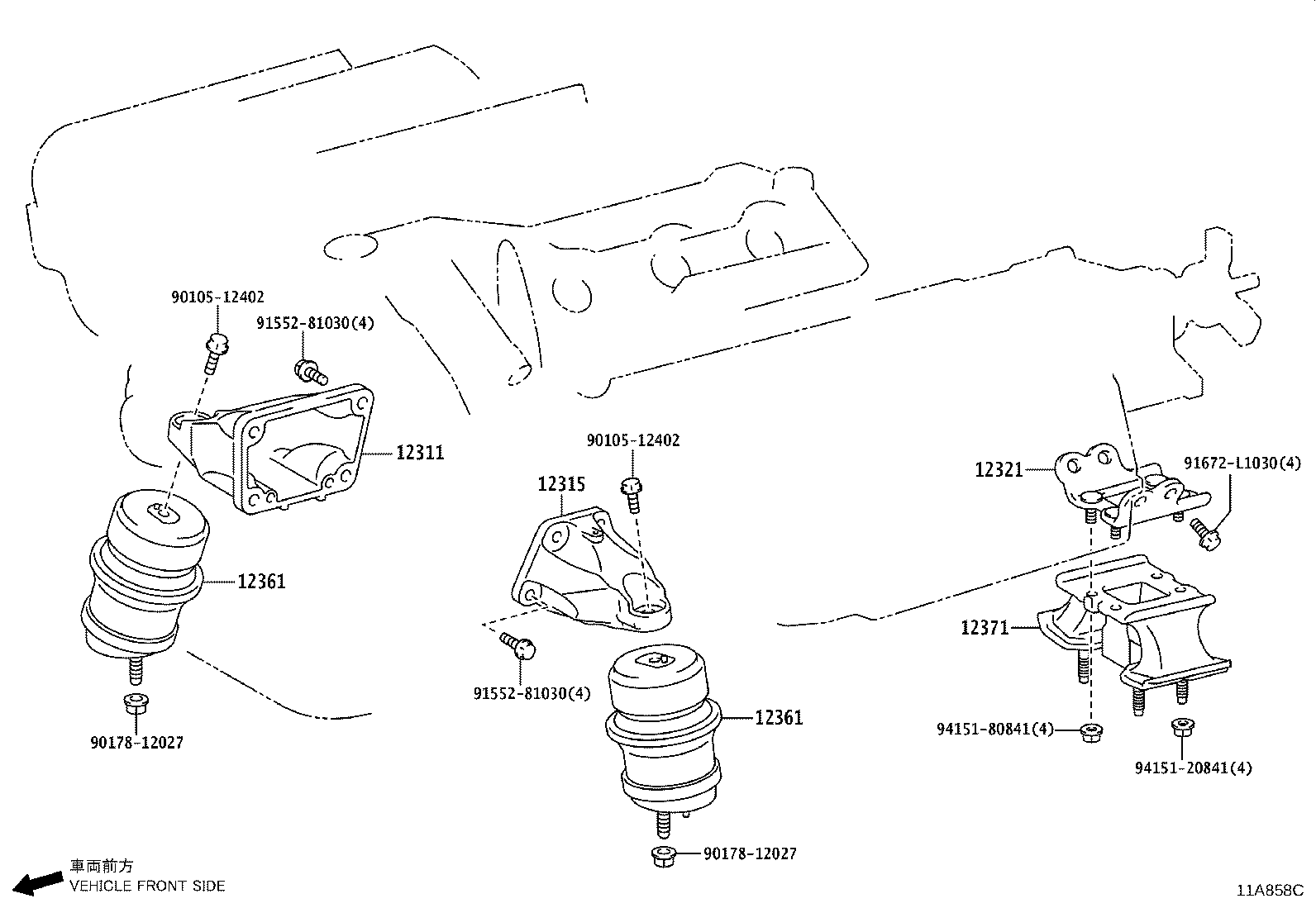 90105-12402
91552-81030(4)
12311
12361
90178-12027
90105-12402
12315
91552-81030(4)
12361
90178-12027
12321
91672-L1030(4)
12371
94151-80841(4)
94151-20841(4)
車両前方
VEHICLE FRONT SIDE
11A858C